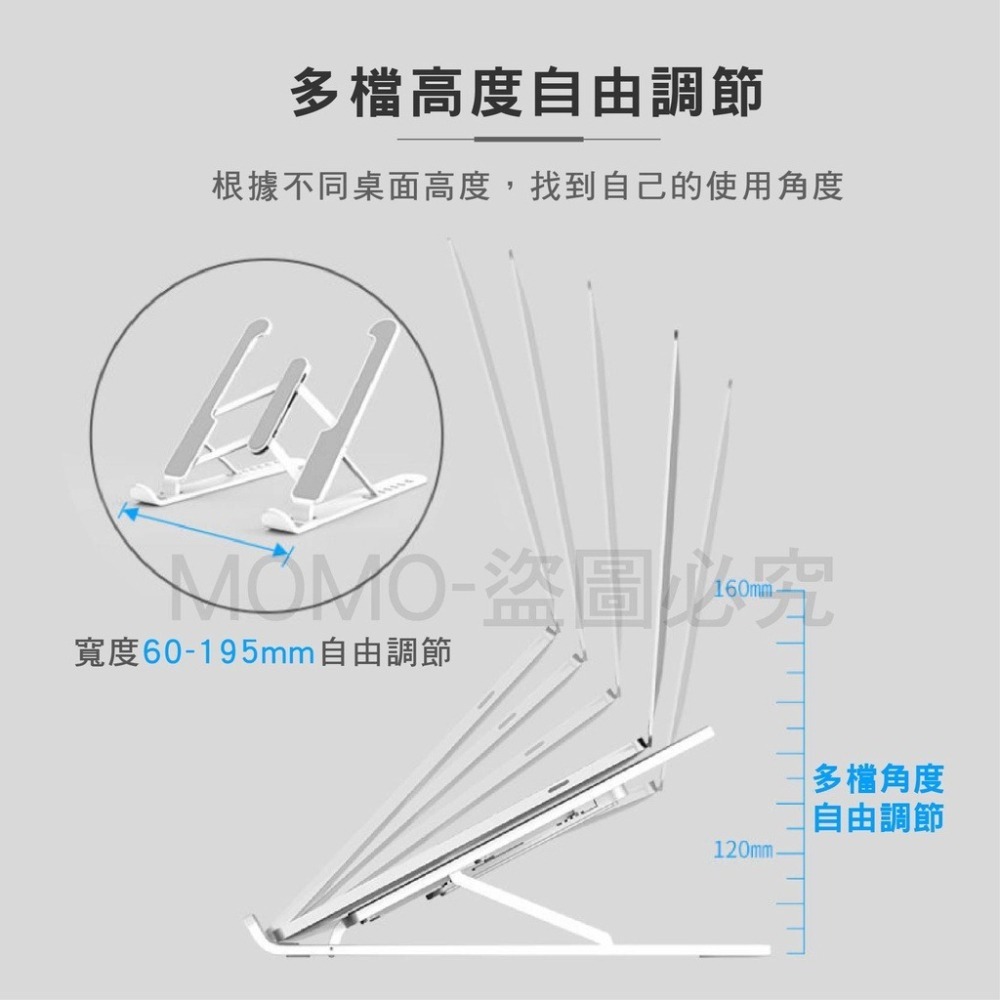 多檔高度自由調節

根據不同桌面高度，找到自己的使用角度

MOMO-盜圖必究

寬度60-195mm自由調節

160mm

多檔角度
自由調節

120mm