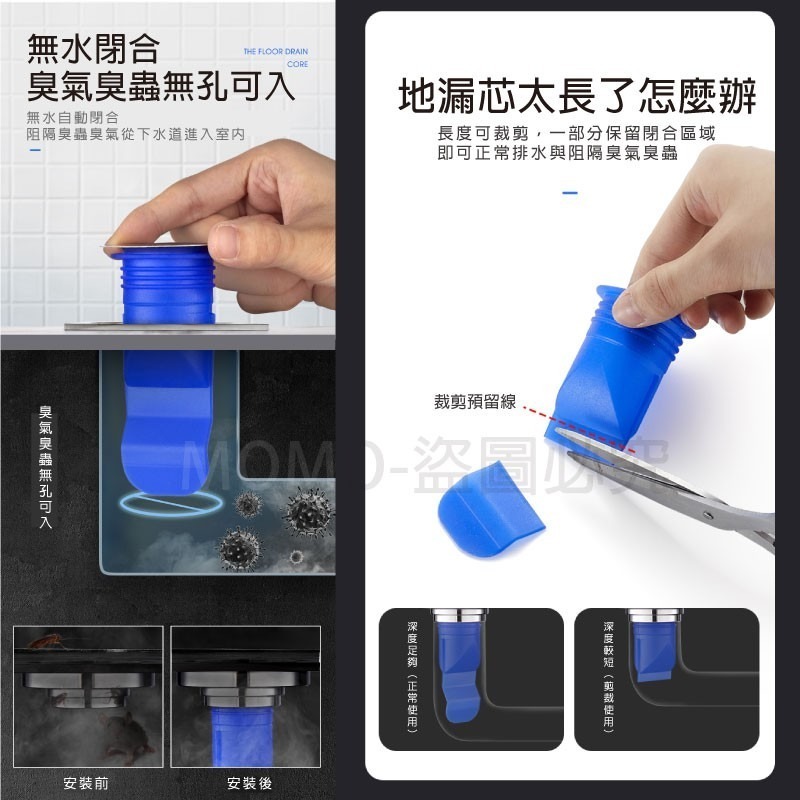 無水閉合
臭氣臭蟲無孔可入

THE FLOOR DRAIN CORE

無水自動閉合
阻隔臭蟲臭氣從下水道進入室內

臭氣臭蟲無孔可入

安裝前

安裝後

地漏芯太長了怎麼辦

長度可裁剪，一部分保留閉合區域
即可正常排水與阻隔臭氣臭蟲

裁剪預留線

MOMO-盜圖必究

深度足夠（正常使用）

深度較短（剪裁使用）