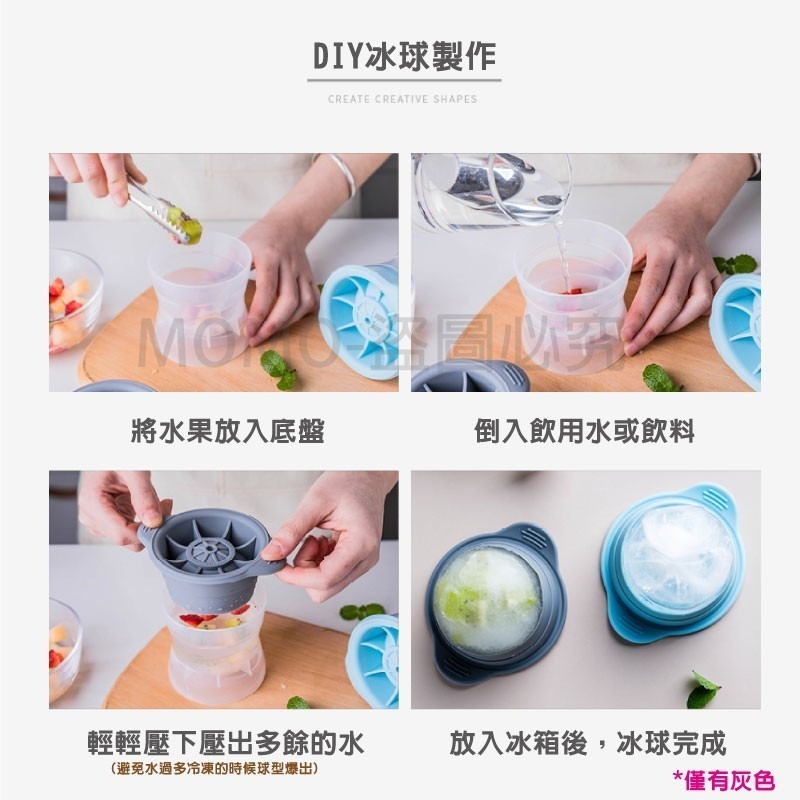 DIY冰球製作

CREATE CREATIVE SHAPES

MOMO-盜圖必究

將水果放入底盤

倒入飲用水或飲料

輕輕壓下壓出多餘的水
(避免水過多冷凍的時候球型爆出)

放入冰箱後，冰球完成

*僅有灰色