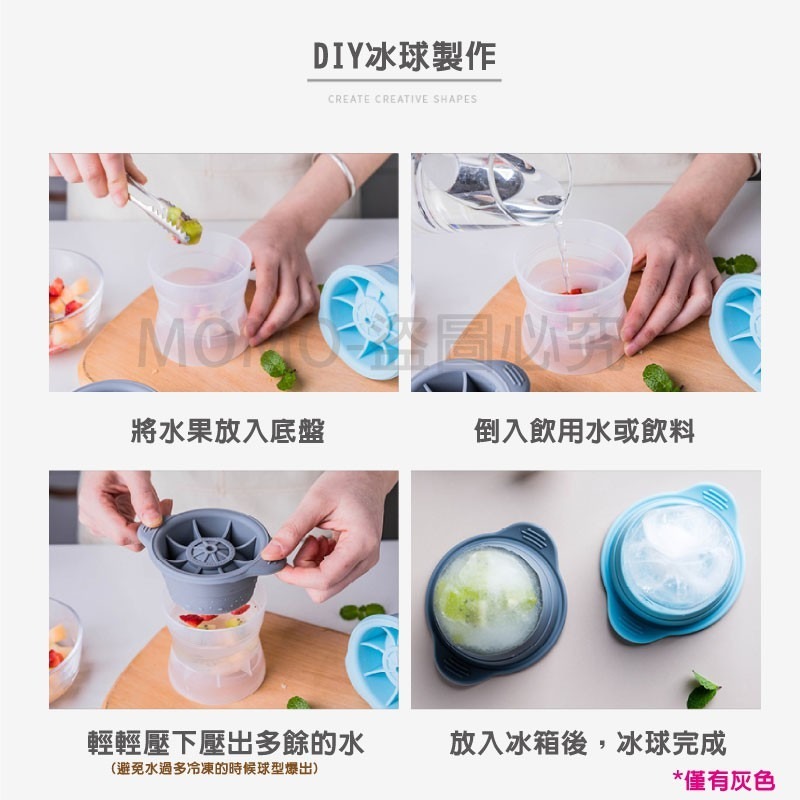 DIY冰球製作

CREATE CREATIVE SHAPES

MOMO-盜圖必究

將水果放入底盤

倒入飲用水或飲料

輕輕壓下壓出多餘的水
(避免水過多冷凍的時候球型爆出)

放入冰箱後，冰球完成

*僅有灰色