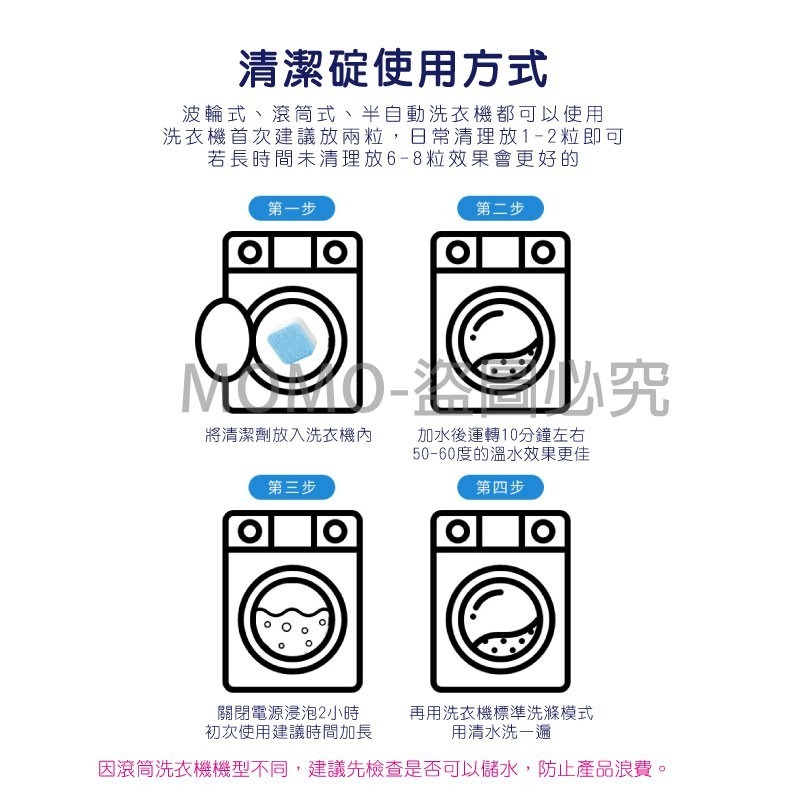 清潔碇使用方式

波輪式、滾筒式、半自動洗衣機都可以使用
洗衣機首次建議放兩粒，日常清理放1-2粒即可
若長時間未清理放6-8粒效果會更好的

第一步

將清潔劑放入洗衣機內

第二步

加水後運轉10分鐘左右
50-60度的溫水效果更佳

MOMO-盜圖必究

第三步

關閉電源浸泡2小時
初次使用建議時間加長

第四步

再用洗衣機標準洗滌模式
用清水洗一遍

因滾筒洗衣機機型不同，建議先檢查是否可以儲水，防止產品浪費。