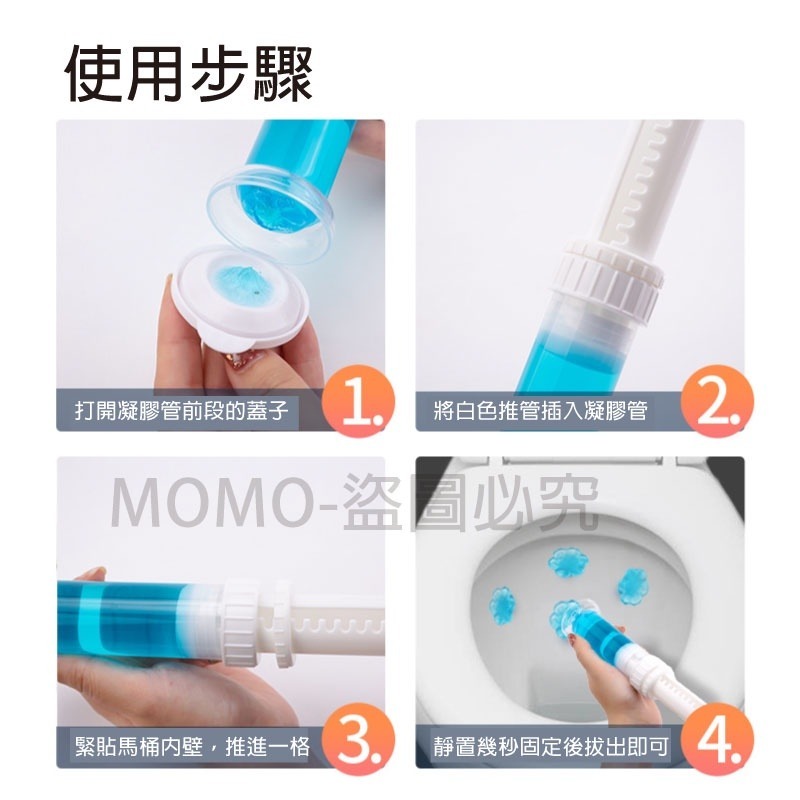 使用步驟

打開凝膠管前段的蓋子 1.

將白色推管插入凝膠管 2.

MOMO-盜圖必究

緊貼馬桶內壁，推進一格 3.

靜置幾秒固定後拔出即可 4.