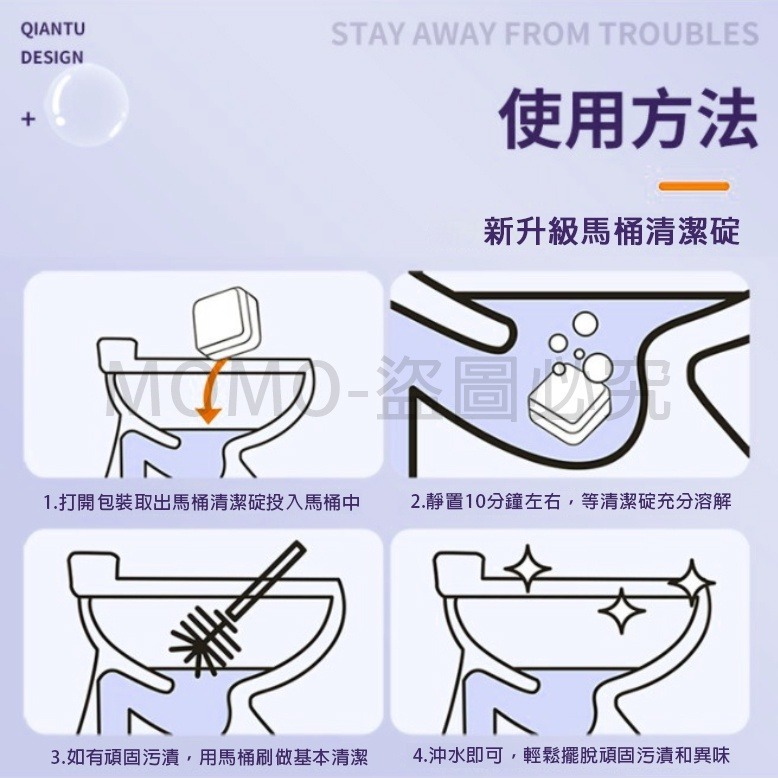 QIANTU DESIGN

+

STAY AWAY FROM TROUBLES

使用方法

新升級馬桶清潔碇

MOMO-盜圖必究

1.打開包裝取出馬桶清潔碇投入馬桶中

2.靜置10分鐘左右，等清潔碇充分溶解

3.如有頑固污漬，用馬桶刷做基本清潔

4.沖水即可，輕鬆擺脫頑固污漬和異味