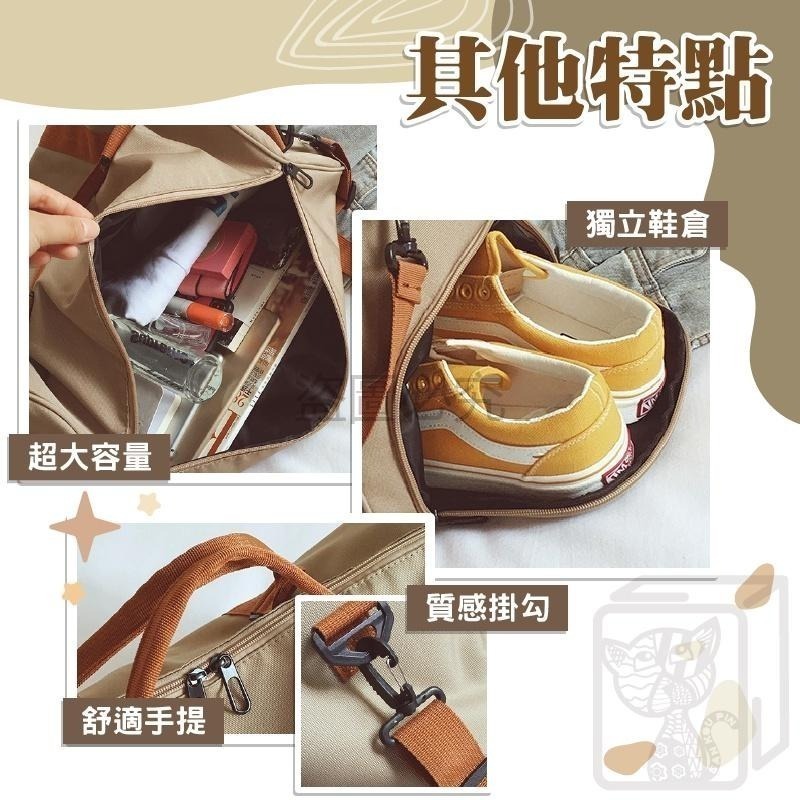 其他特點

獨立鞋倉

超大容量

質感掛勾

舒適手提