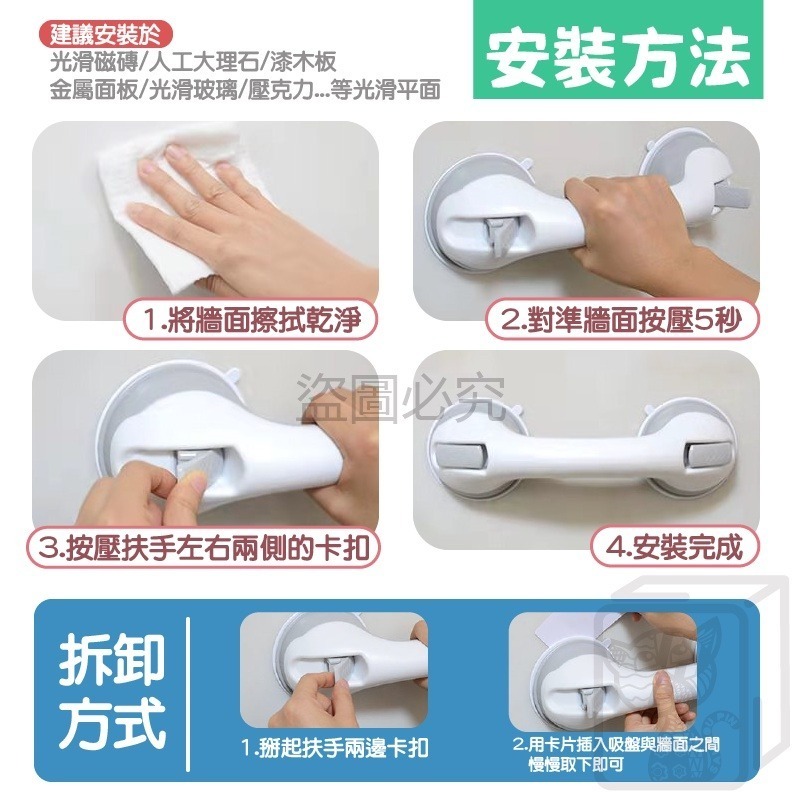 建議安裝於
光滑磁磚/人工大理石/漆木板
金屬面板/光滑玻璃/壓克力...等光滑平面

安裝方法

1.將牆面擦拭乾淨

2.對準牆面按壓5秒

盜圖必究

3.按壓扶手左右兩側的卡扣

4.安裝完成

拆卸方式

1.掰起扶手兩邊卡扣

2.用卡片插入吸盤與牆面之間慢慢取下即可