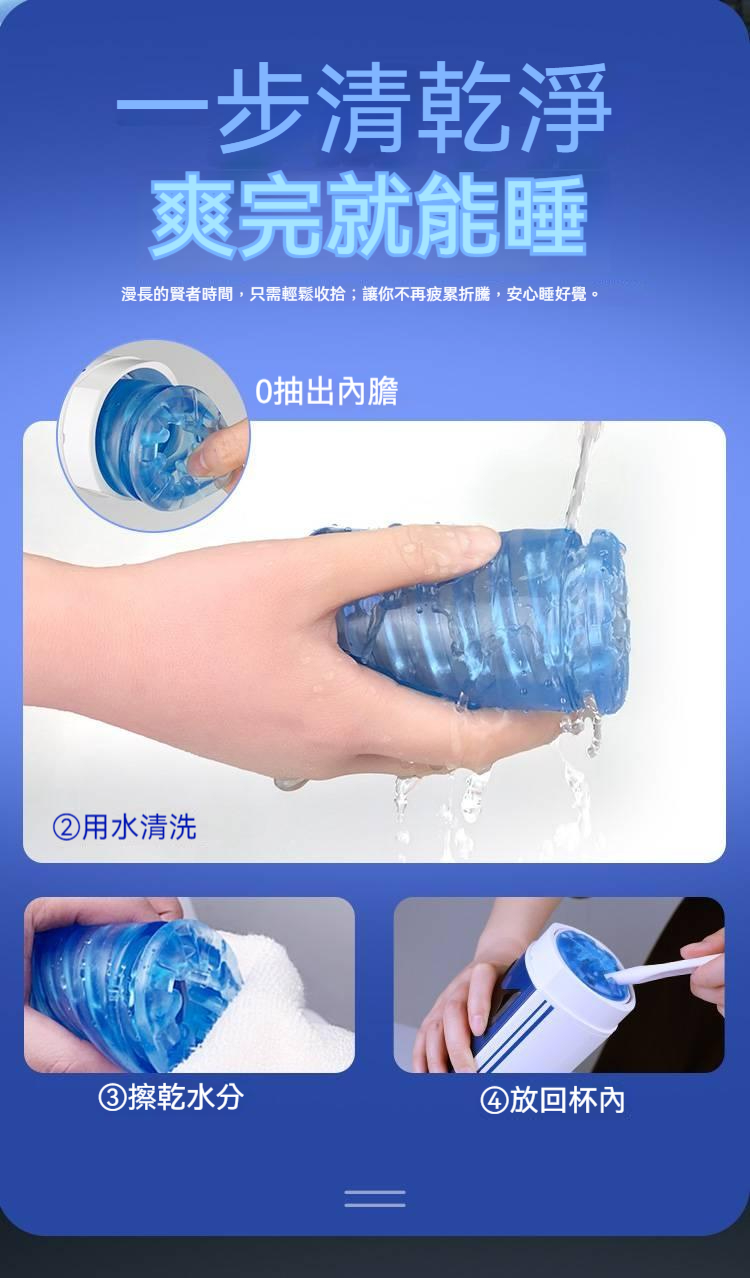 一步清乾淨
爽完就能睡

漫長的賢者時間，只需輕鬆收拾；讓你不再疲累折騰，安心睡好覺。

0抽出內膽

②用水清洗

③擦乾水分

④放回杯內