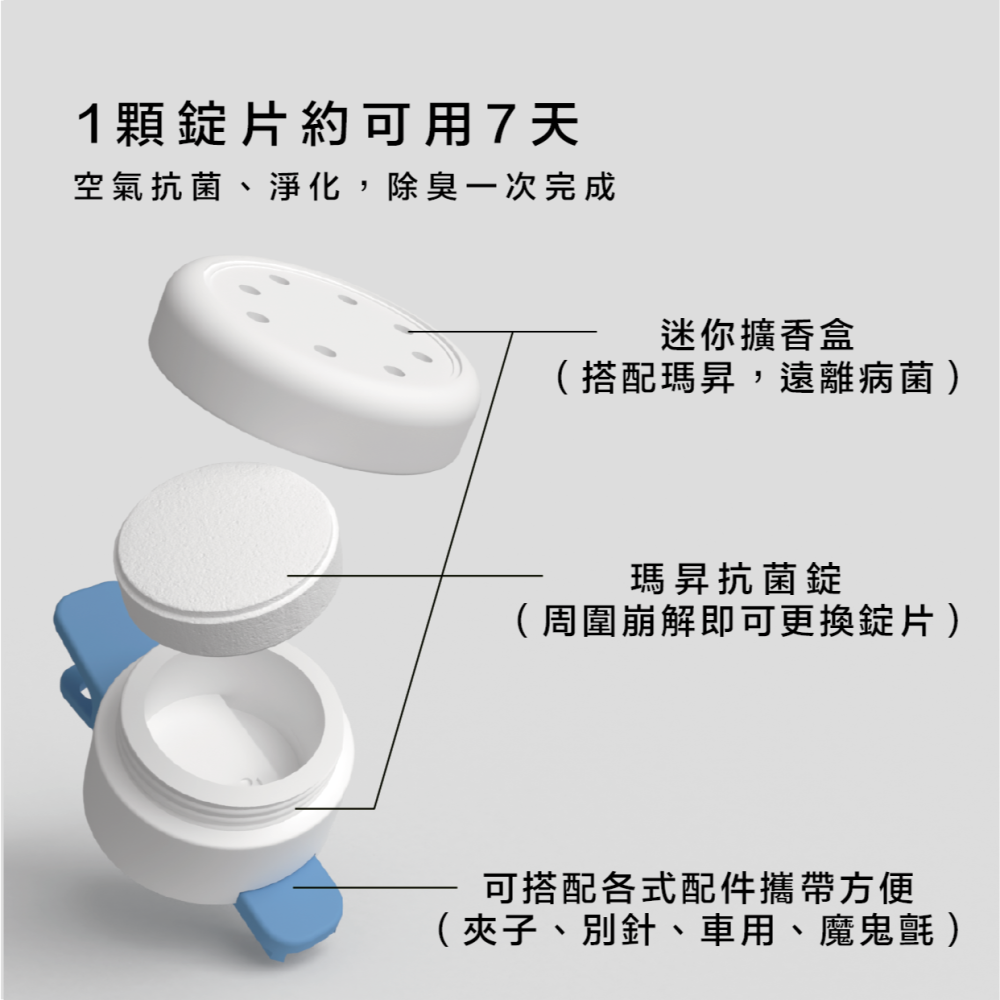 1顆錠片約可用7天
空氣抗菌、淨化，除臭一次完成

迷你擴香盒
（搭配瑪昇，遠離病菌）

瑪昇抗菌錠
（周圍崩解即可更換錠片）

可搭配各式配件攜帶方便
（夾子、別針、車用、魔鬼氈）