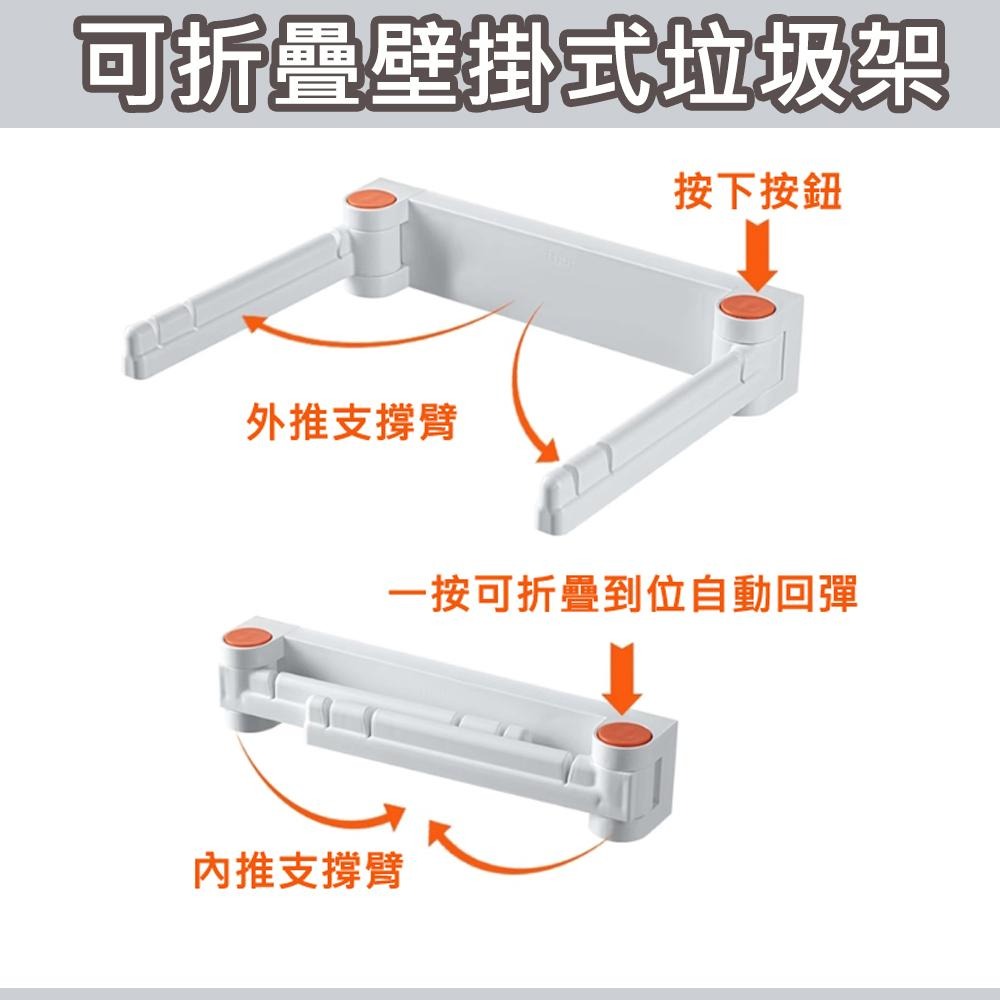 可折疊壁掛式垃圾架

按下按鈕

外推支撐臂

一按可折疊到位自動回彈

內推支撐臂