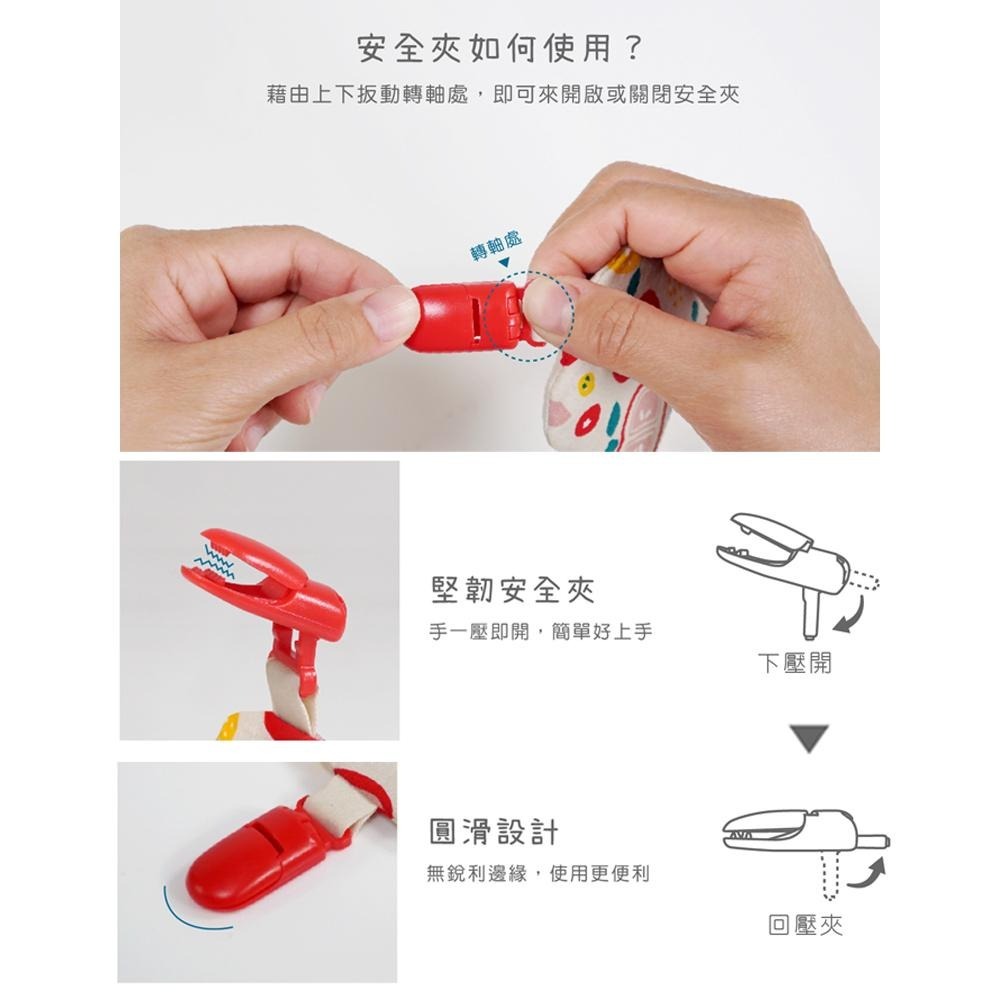 安全夾如何使用？

藉由上下扳動轉軸處，即可來開啟或關閉安全夾

轉軸處

堅韌安全夾

手一壓即開，簡單好上手

下壓開

圓滑設計

無銳利邊緣，使用更便利

回壓夾