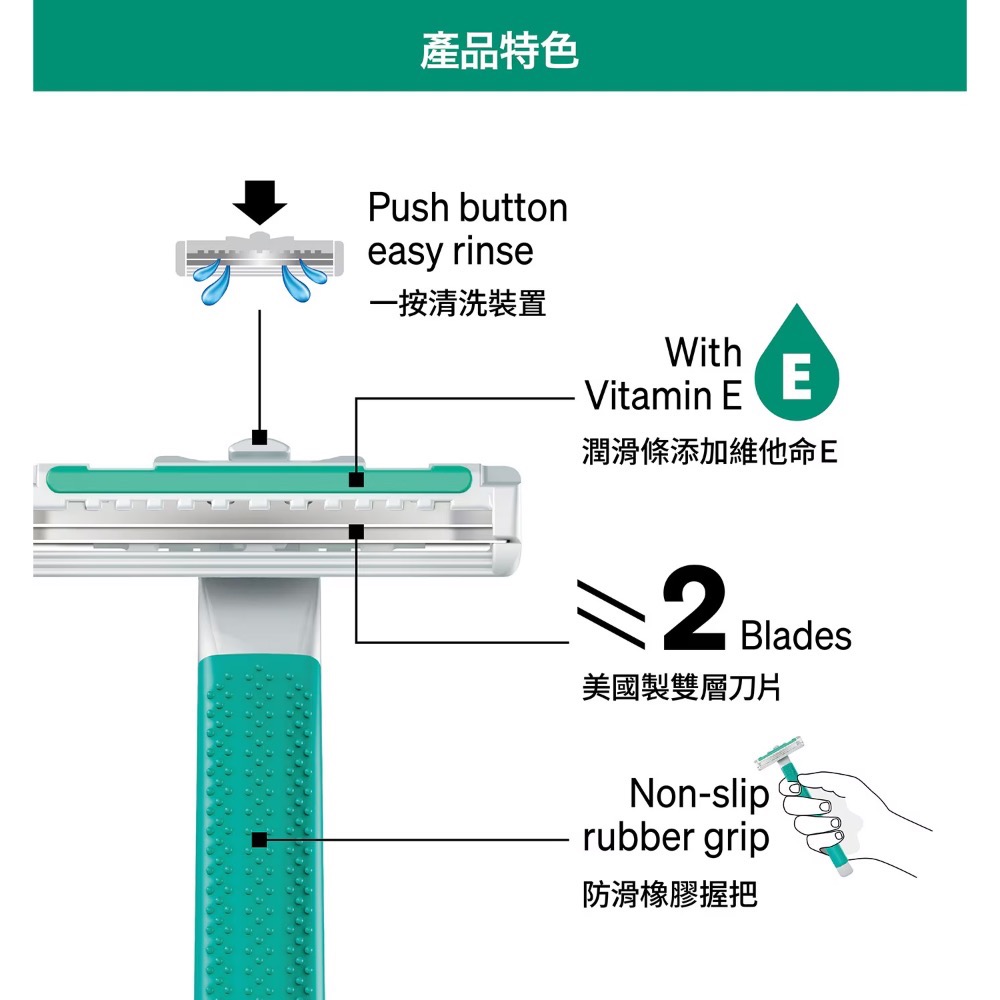 產品特色

Push button easy rinse
一按清洗裝置

With Vitamin E
E
潤滑條添加維他命E

2 Blades
美國製雙層刀片

Non-slip rubber grip
防滑橡膠握把