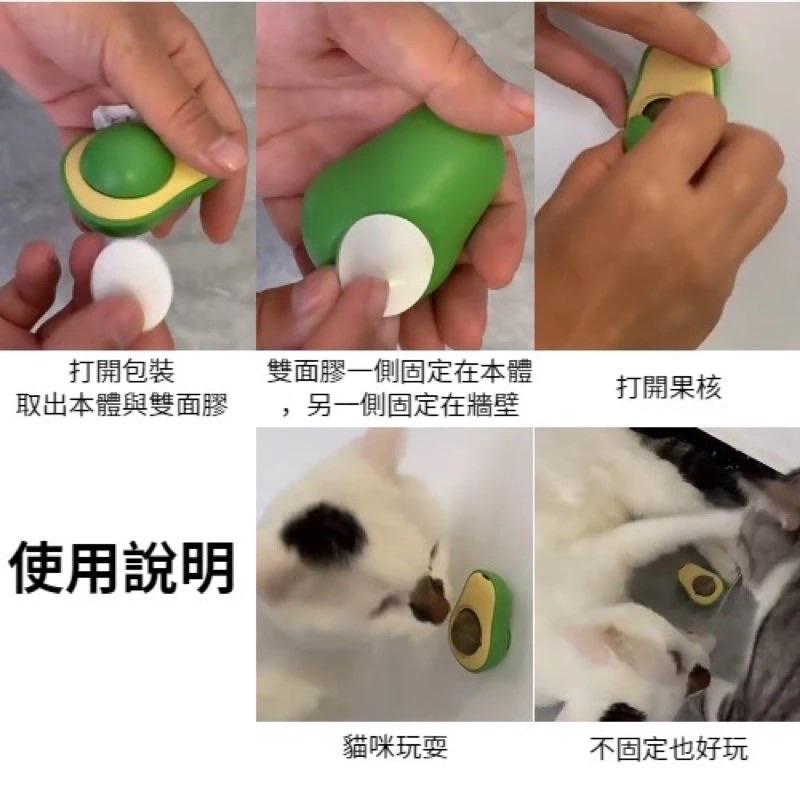 打開包裝
取出本體與雙面膠

雙面膠一側固定在本體，另一側固定在牆壁

打開果核

使用說明

貓咪玩耍

不固定也好玩