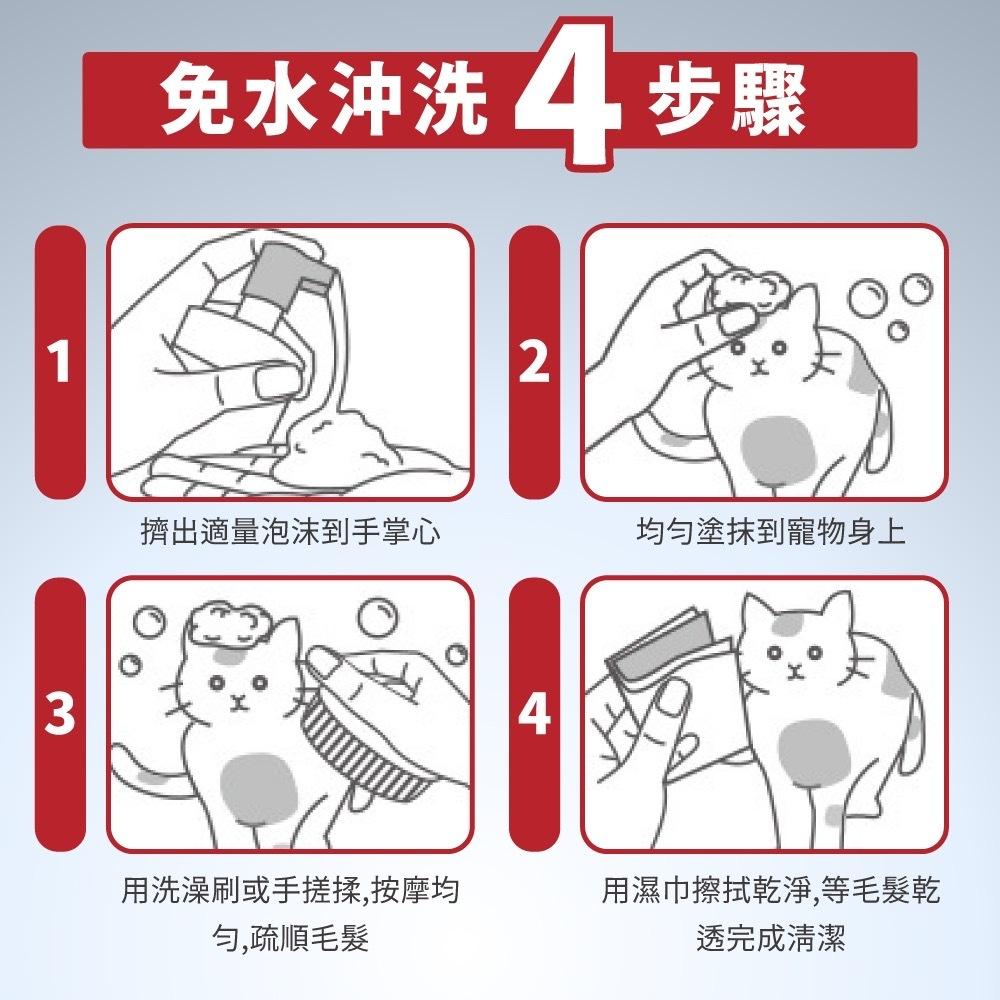 免水沖洗 4 步驟

1

擠出適量泡沫到手掌心

2

均勻塗抹到寵物身上

3

用洗澡刷或手搓揉,按摩均勻,疏順毛髮

4

用濕巾擦拭乾淨,等毛髮乾透完成清潔