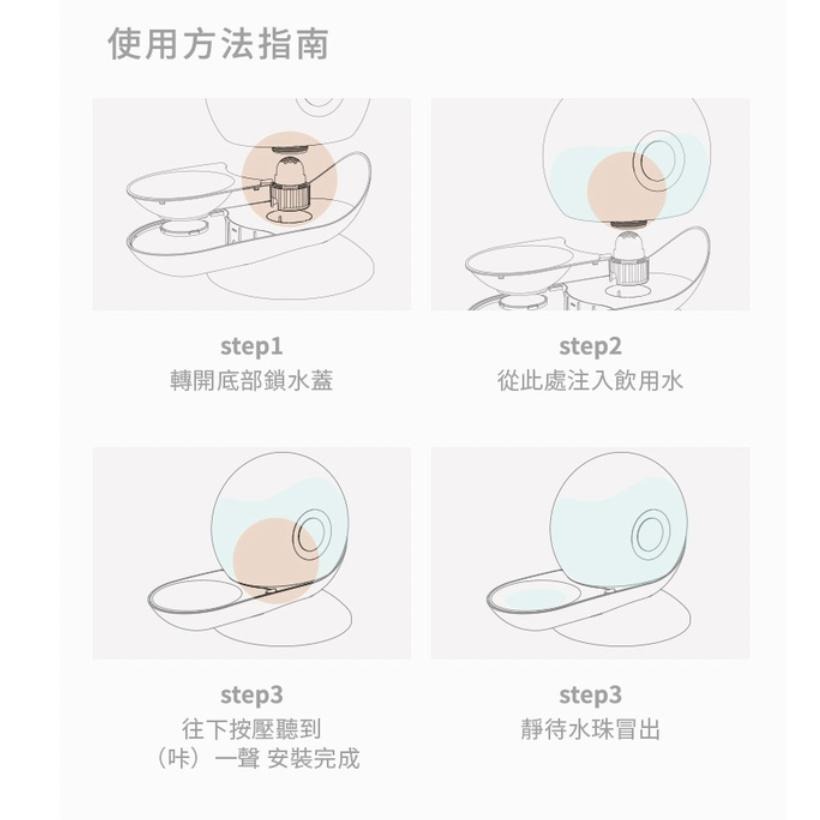 使用方法指南

step1
轉開底部鎖水蓋

step2
從此處注入飲用水

step3
往下按壓聽到
（咔）一聲 安裝完成

step3
靜待水珠冒出