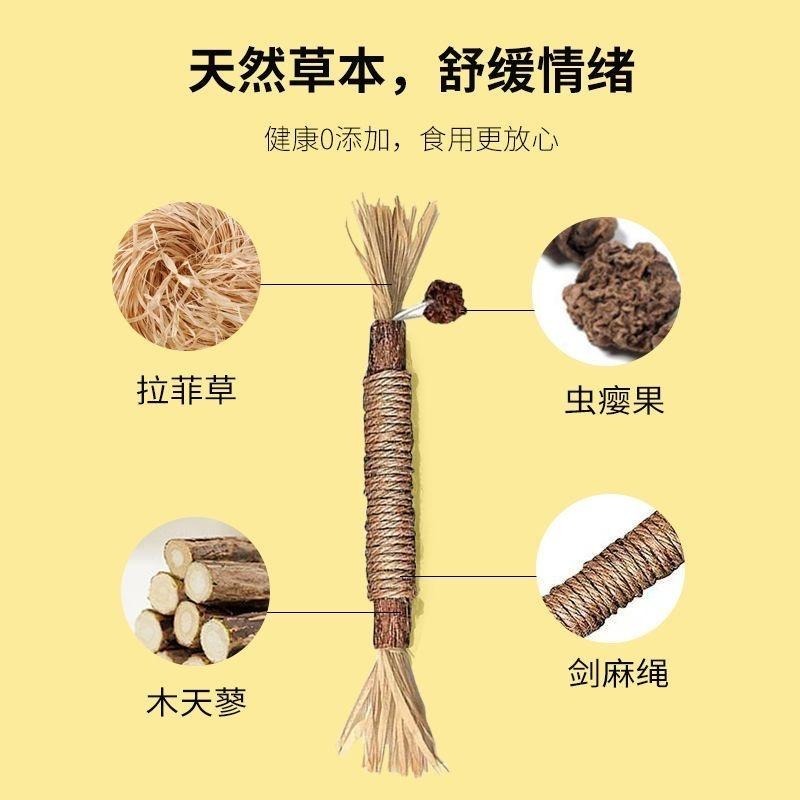 天然草本，舒缓情绪

健康0添加，食用更放心

拉菲草

虫瘿果

木天蓼

剑麻绳