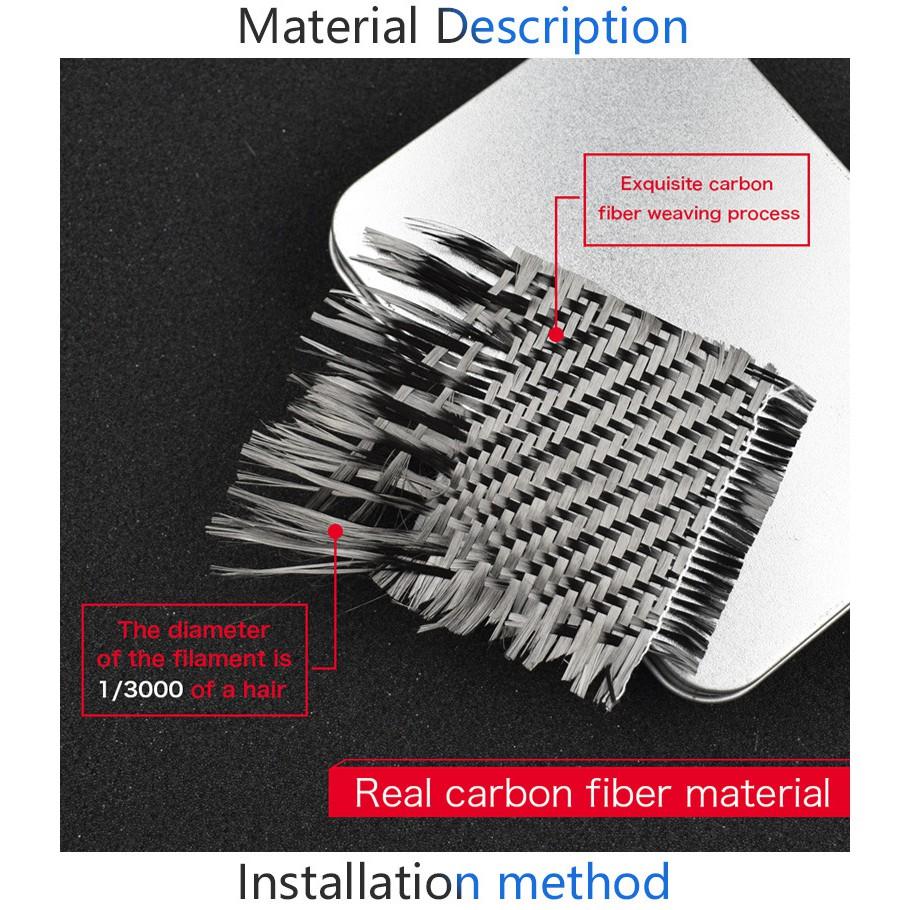 Material Description

Exquisite carbon fiber weaving process

The diameter of the filament is 1/3000 of a hair

Real carbon fiber material

Installation method