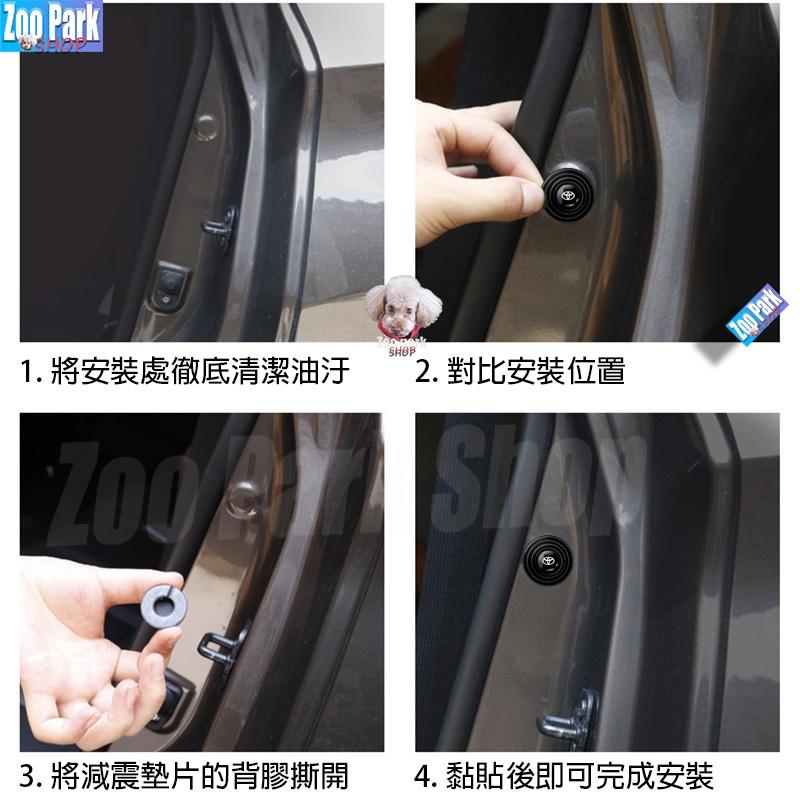 Zoo Park SHOP

Zoo Park SHOP

Zoo Park

1. 將安裝處徹底清潔油汙

2. 對比安裝位置

Zoo Park Shop

3. 將減震墊片的背膠撕開

4. 黏貼後即可完成安裝