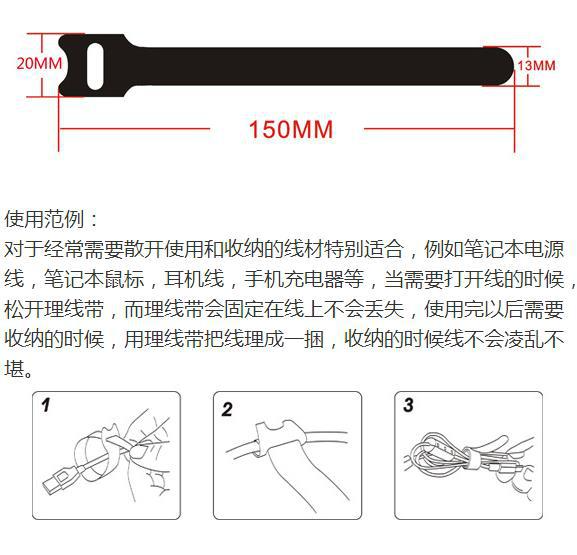 20MM

13MM

150MM

使用范例：

对于经常需要散开使用和收纳的线材特别适合，例如笔记本电源线，笔记本鼠标，耳机线，手机充电器等，当需要打开线的时候，松开理线带，而理线带会固定在线上不会丢失，使用完以后需要收纳的时候，用理线带把线理成一捆，收纳的时候线不会凌乱不堪。

1

2

3