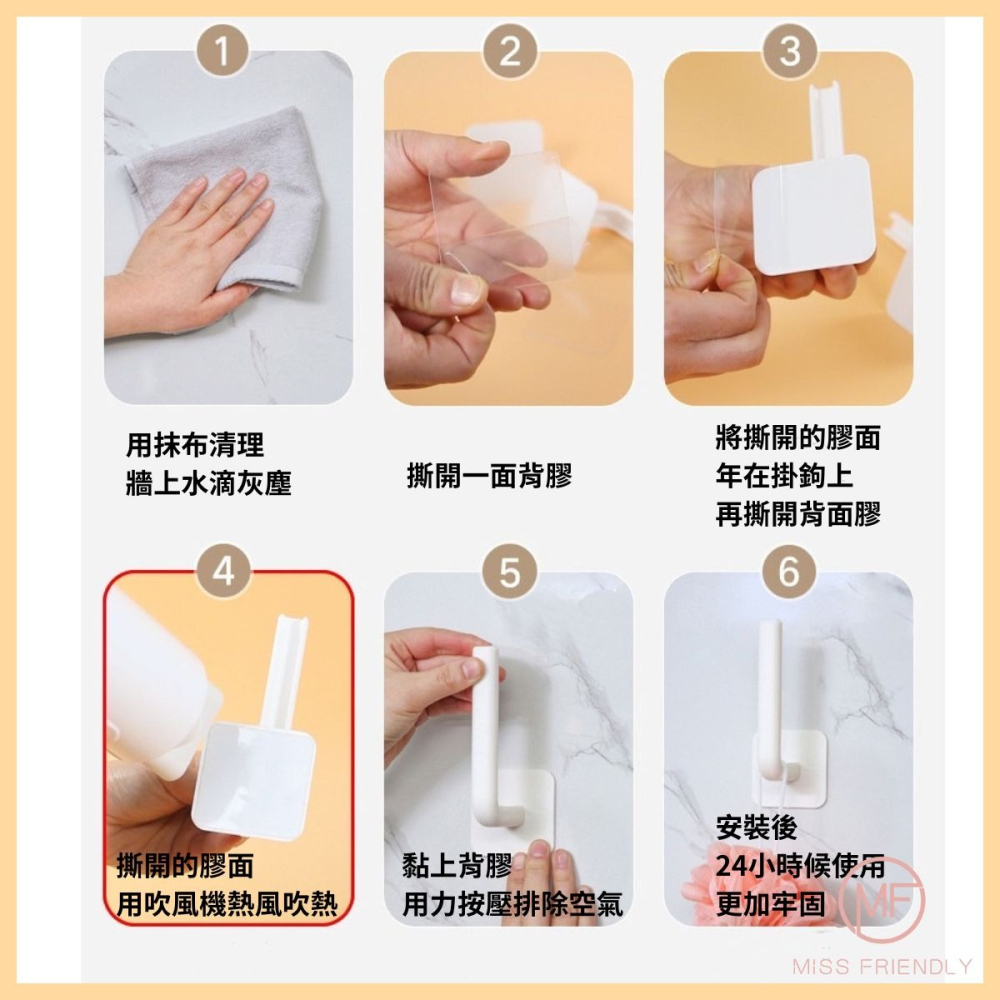 1

用抹布清理
牆上水滴灰塵

2

撕開一面背膠

3

將撕開的膠面
年在掛鉤上
再撕開背面膠

4

撕開的膠面
用吹風機熱風吹熱

5

黏上背膠
用力按壓排除空氣

6

安裝後
24小時候使用
更加牢固

MF
MISS FRIENDLY