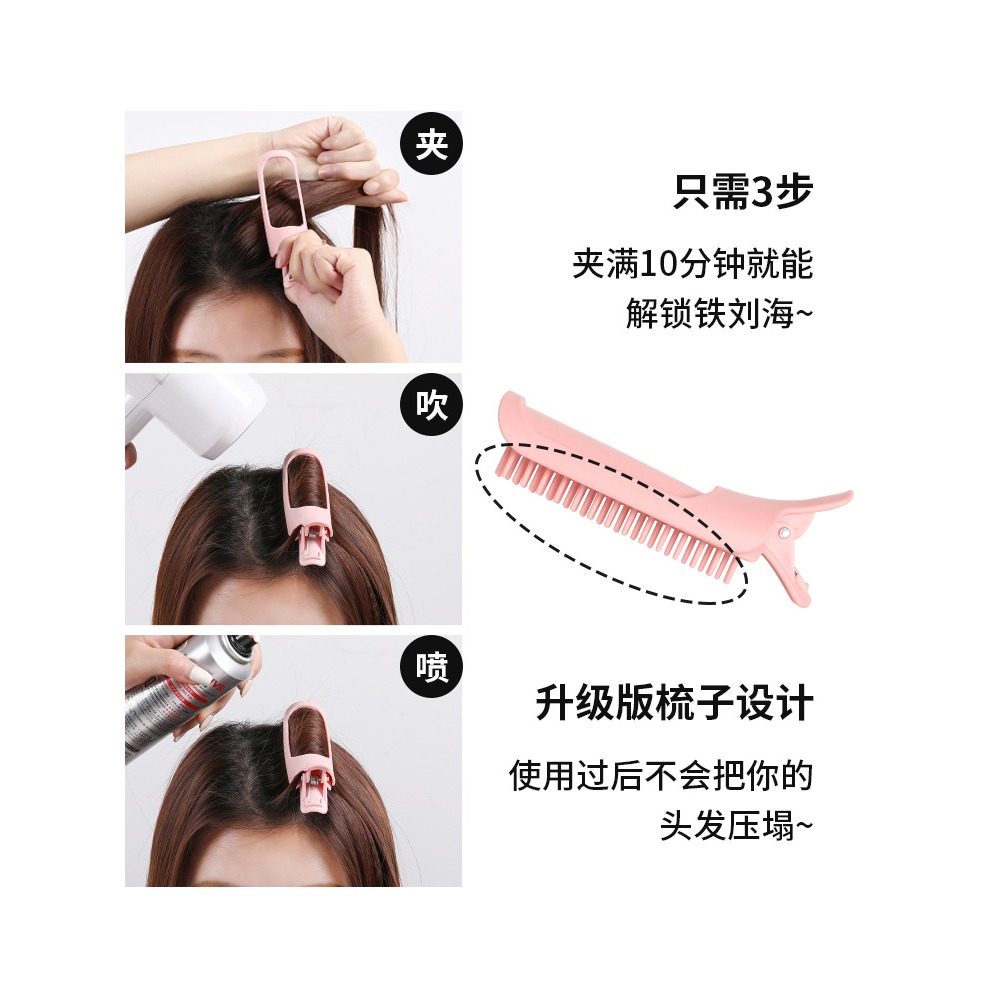 夹

只需3步

夹满10分钟就能解锁铁刘海~

吹

喷

升级版梳子设计

使用过后不会把你的头发压塌~