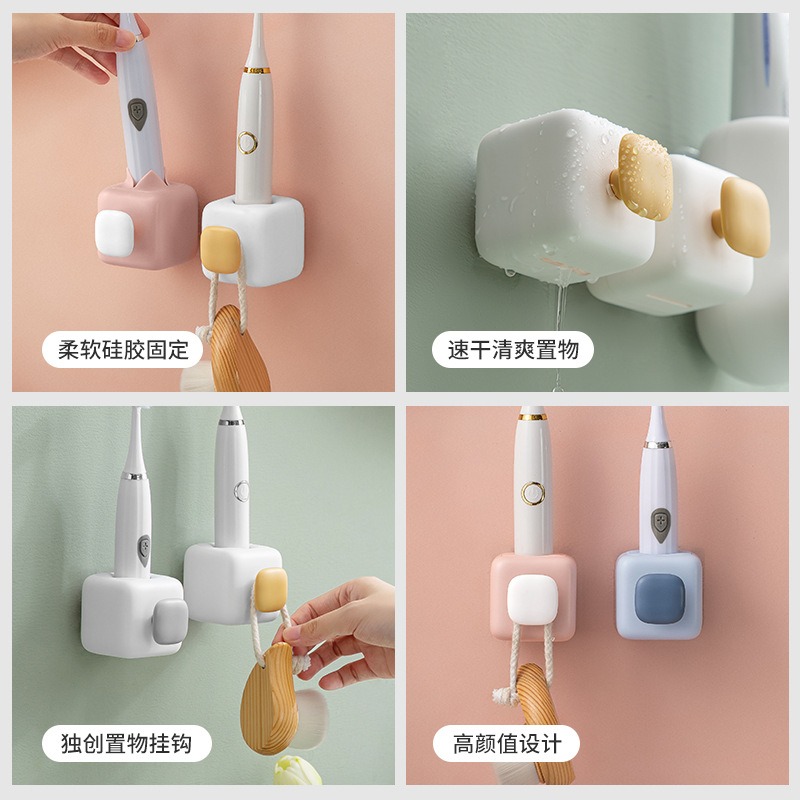 柔软硅胶固定

速干清爽置物

独创置物挂钩

高颜值设计