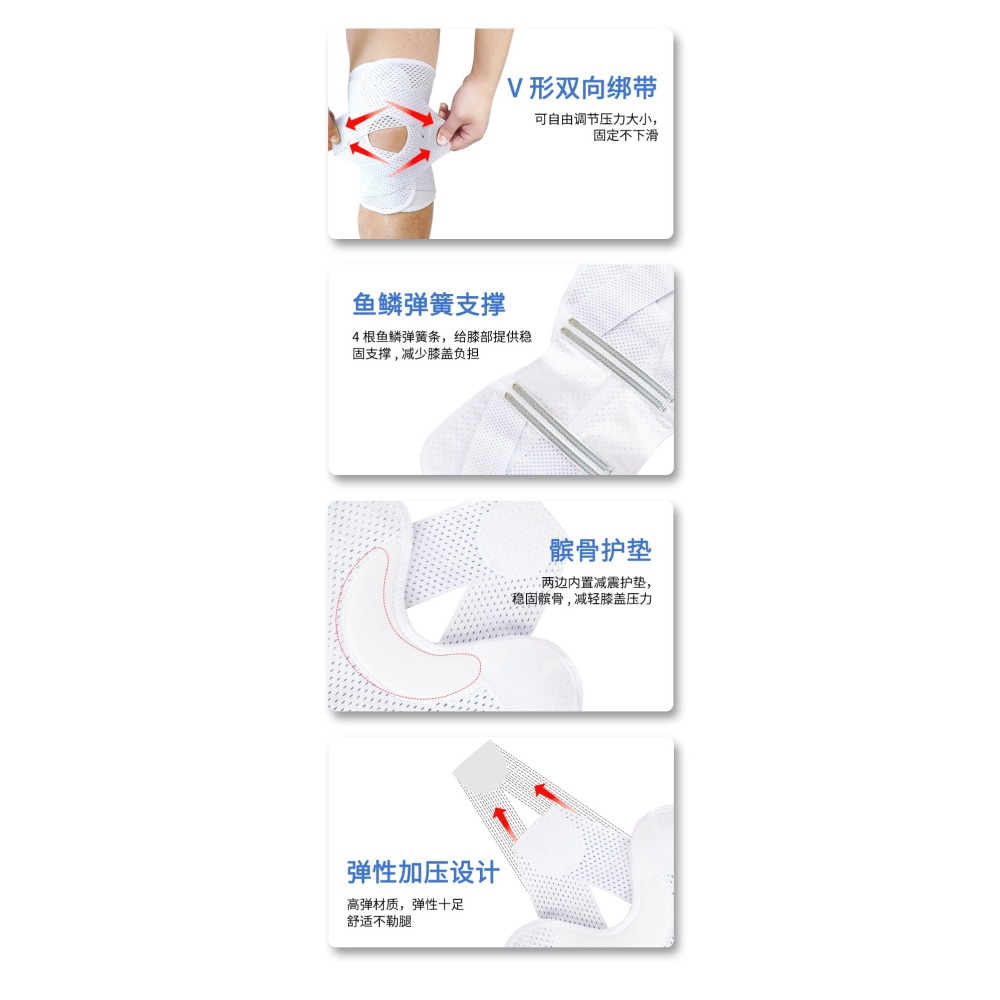 V 形双向绑带

可自由调节压力大小，固定不下滑

鱼鳞弹簧支撑

4 根鱼鳞弹簧条，给膝部提供稳固支撑，减少膝盖负担

髌骨护垫

两边内置减震护垫，稳固髌骨，减轻膝盖压力

弹性加压设计

高弹材质，弹性十足
舒适不勒腿