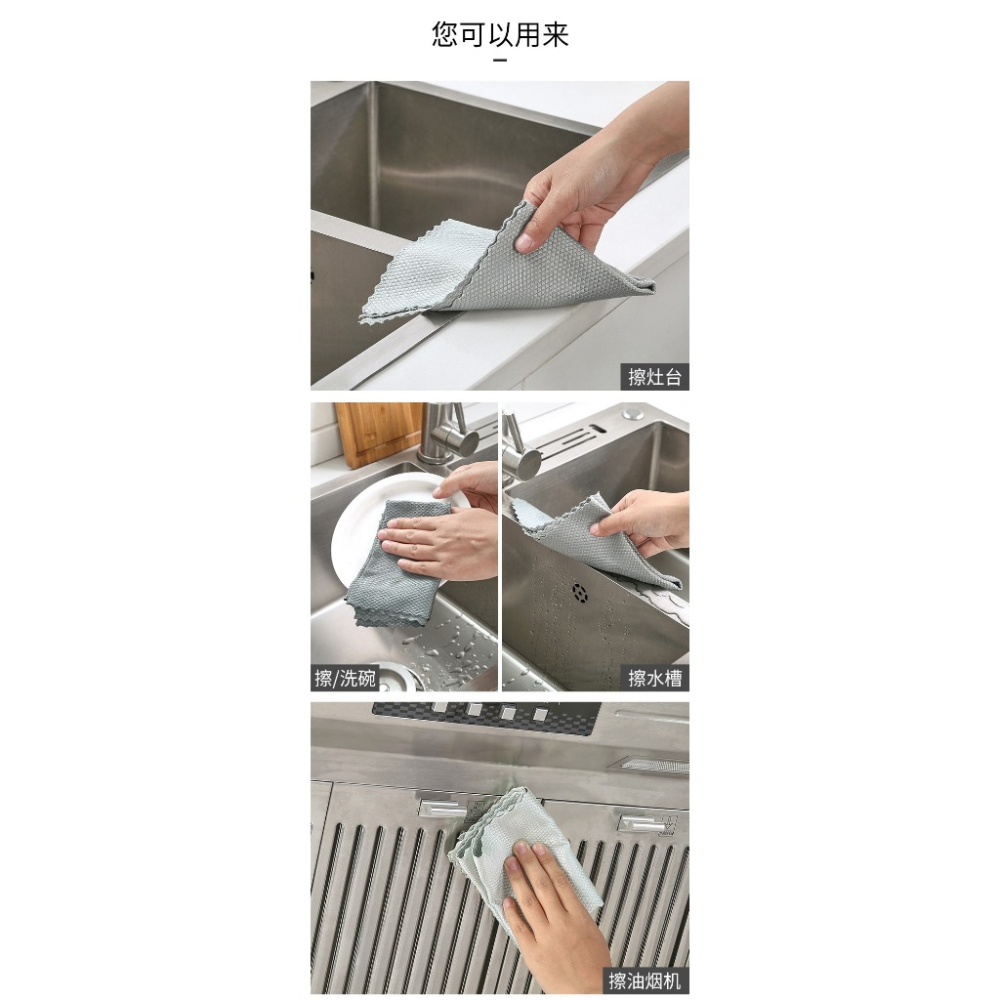 您可以用来

擦灶台

擦/洗碗

擦水槽

擦油烟机