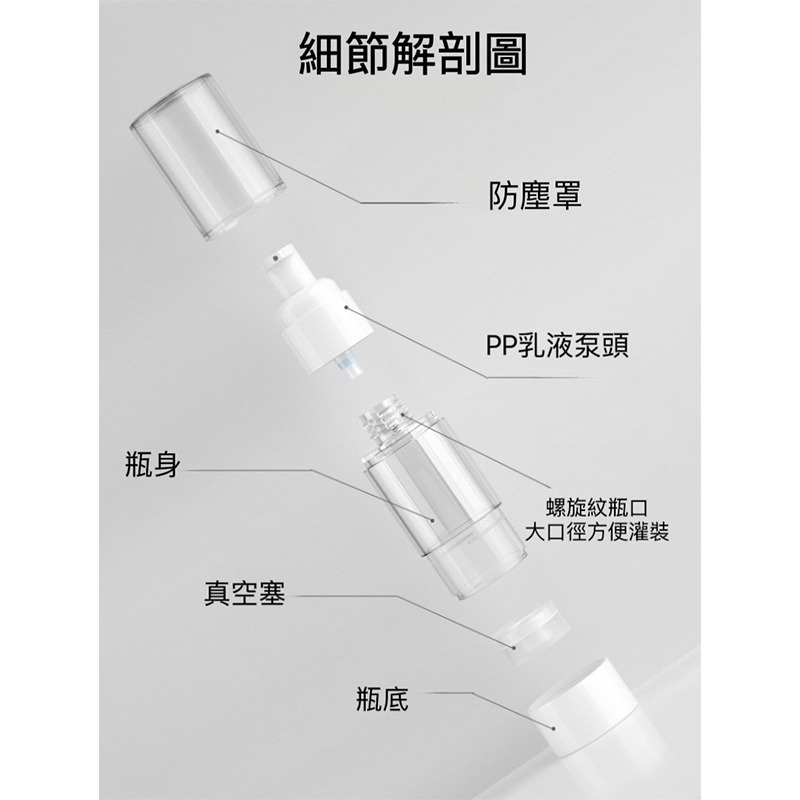 細節解剖圖

防塵罩

PP乳液泵頭

瓶身

螺旋紋瓶口
大口徑方便灌裝

真空塞

瓶底