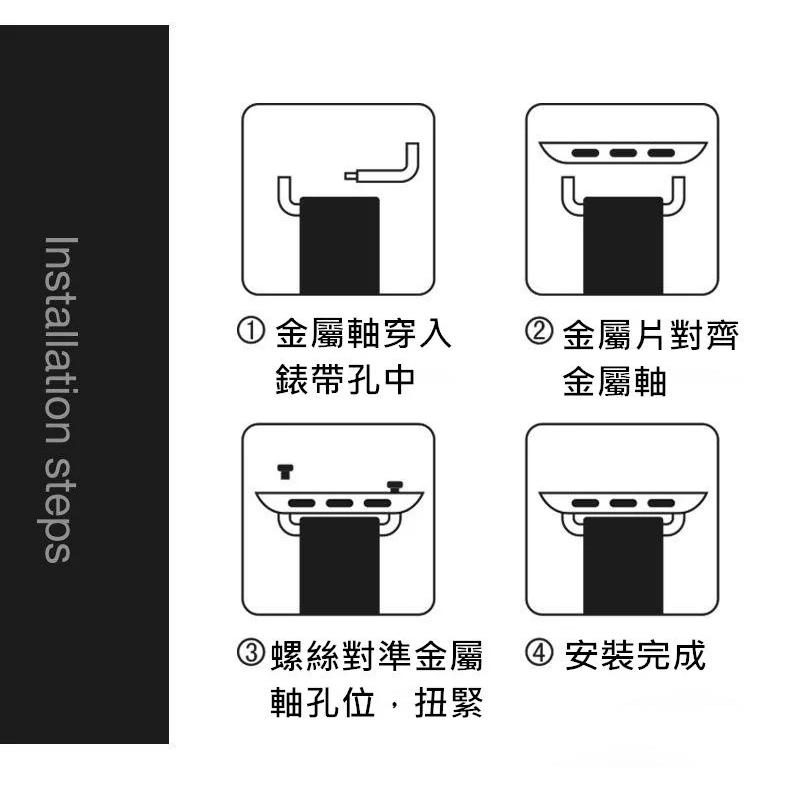 Installation steps

① 金屬軸穿入錶帶孔中

② 金屬片對齊金屬軸

③ 螺絲對準金屬軸孔位，扭緊

④ 安裝完成