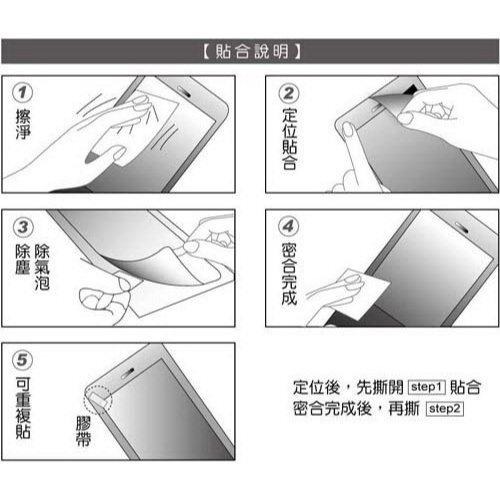 【貼合說明】

1
擦淨

2
定位貼合

3
除塵
除氣泡

4
密合完成

5
可重複貼

膠帶

定位後，先撕開 step1 貼合
密合完成後，再撕 step2