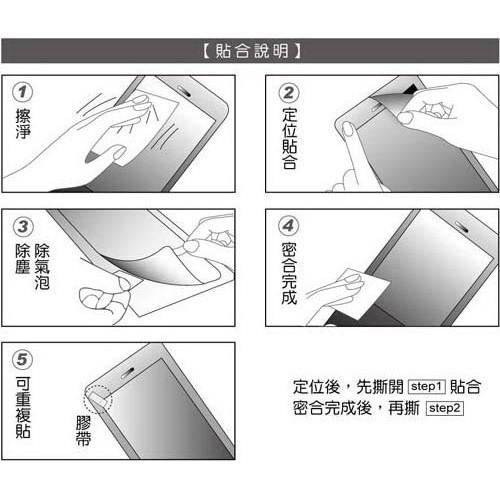 【貼合說明】

1
擦淨

2
定位貼合

3
除塵
除氣泡

4
密合完成

5
可重複貼

膠帶

定位後，先撕開 step1 貼合
密合完成後，再撕 step2