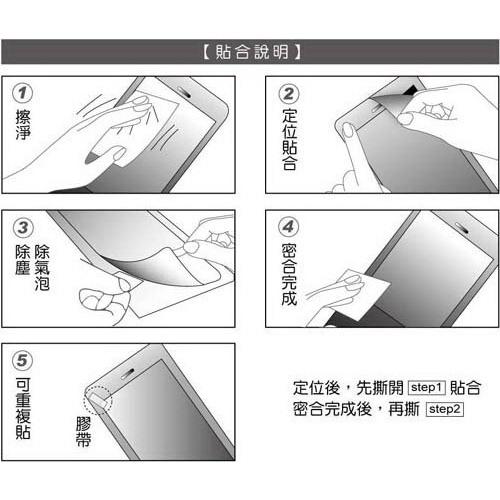 【貼合說明】

1
擦淨

2
定位貼合

3
除塵 除氣泡

4
密合完成

5
可重複貼

膠帶

定位後，先撕開 step1 貼合
密合完成後，再撕 step2