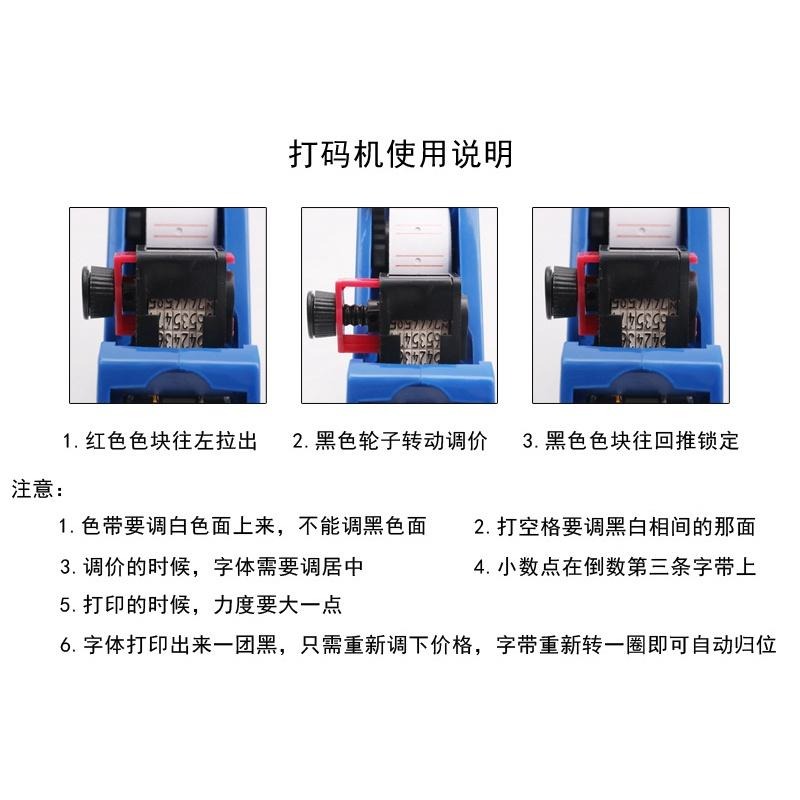 打码机使用说明

1. 红色色块往左拉出

2. 黑色轮子转动调价

3. 黑色色块往回推锁定

注意：

1. 色带要调白色面上来，不能调黑色面

2. 打空格要调黑白相间的那面

3. 调价的时候，字体需要调居中

4. 小数点在倒数第三条字带上

5. 打印的时候，力度要大一点

6. 字体打印出来一团黑，只需重新调下价格，字带重新转一圈即可自动归位