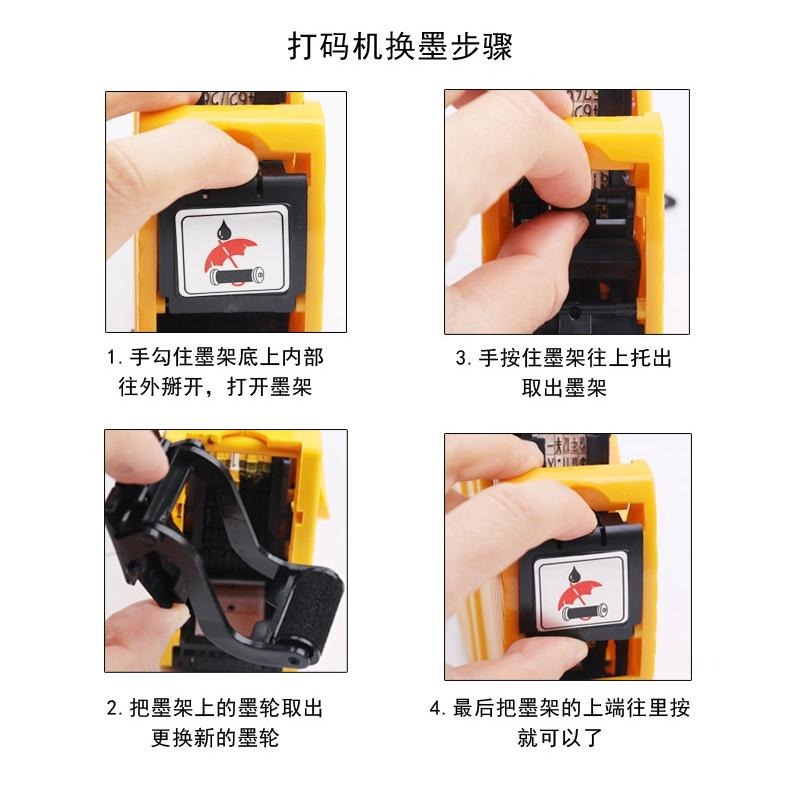 打码机换墨步骤

1. 手勾住墨架底上内部往外掰开，打开墨架

3. 手按住墨架往上托出取出墨架

2. 把墨架上的墨轮取出更换新的墨轮

4. 最后把墨架的上端往里按就可以了