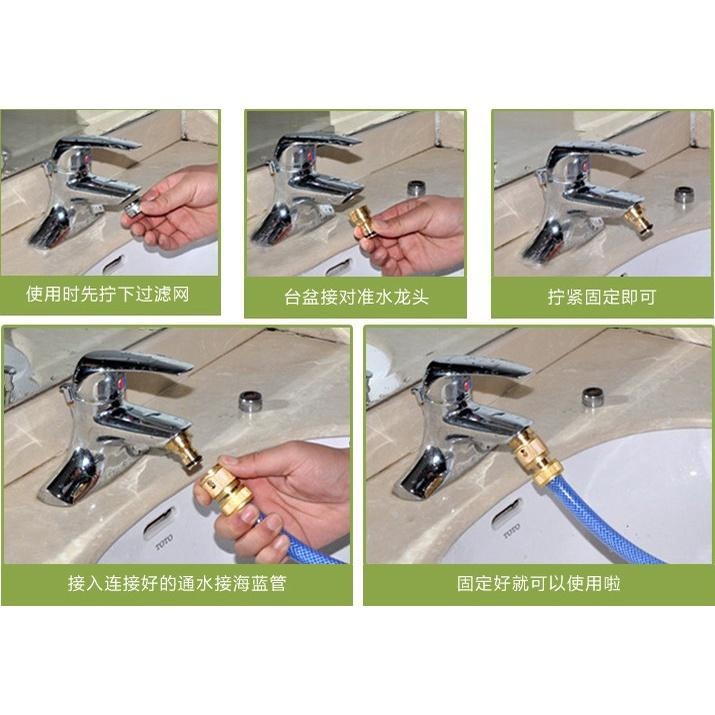 使用时先拧下过滤网

台盆接对准水龙头

拧紧固定即可

TOTO

接入连接好的通水接海蓝管

TOTO

固定好就可以使用啦