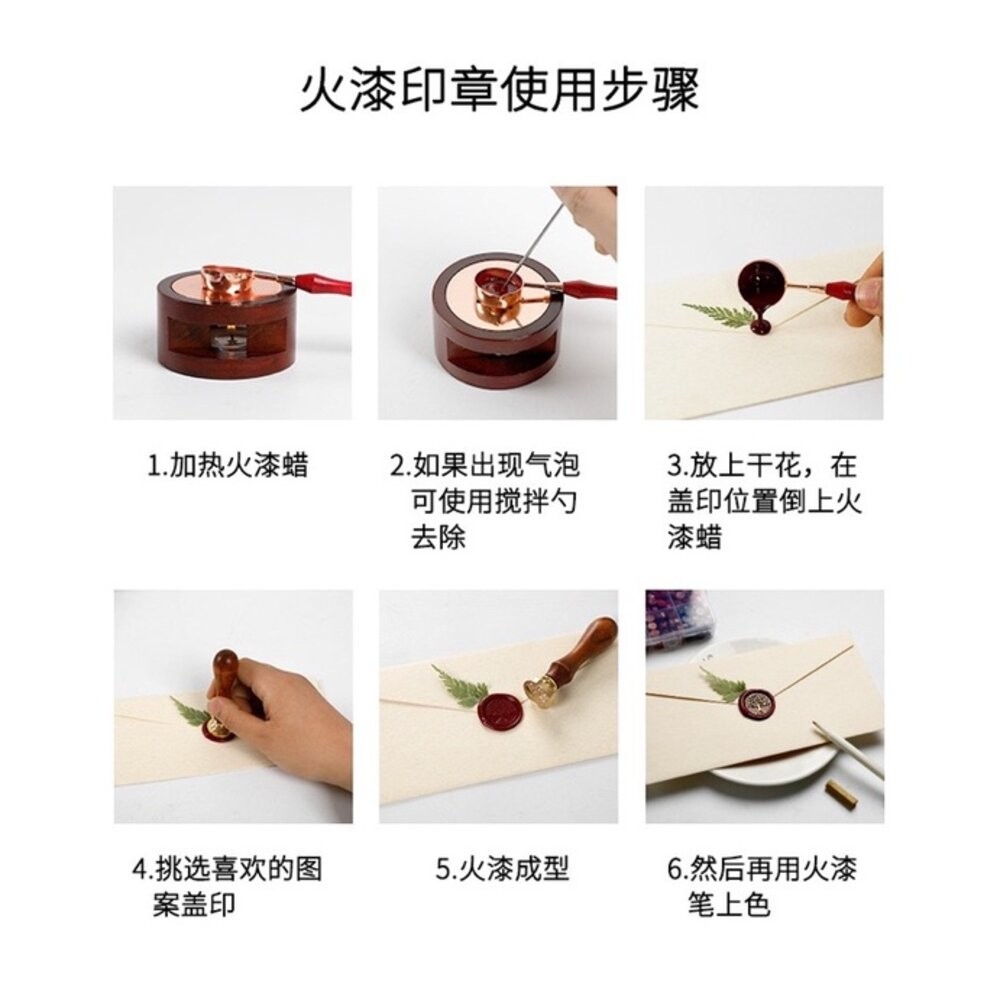 火漆印章使用步骤

1.加热火漆蜡

2.如果出现气泡可使用搅拌勺去除

3.放上干花，在盖印位置倒上火漆蜡

4.挑选喜欢的图案盖印

5.火漆成型

6.然后再用火漆笔上色