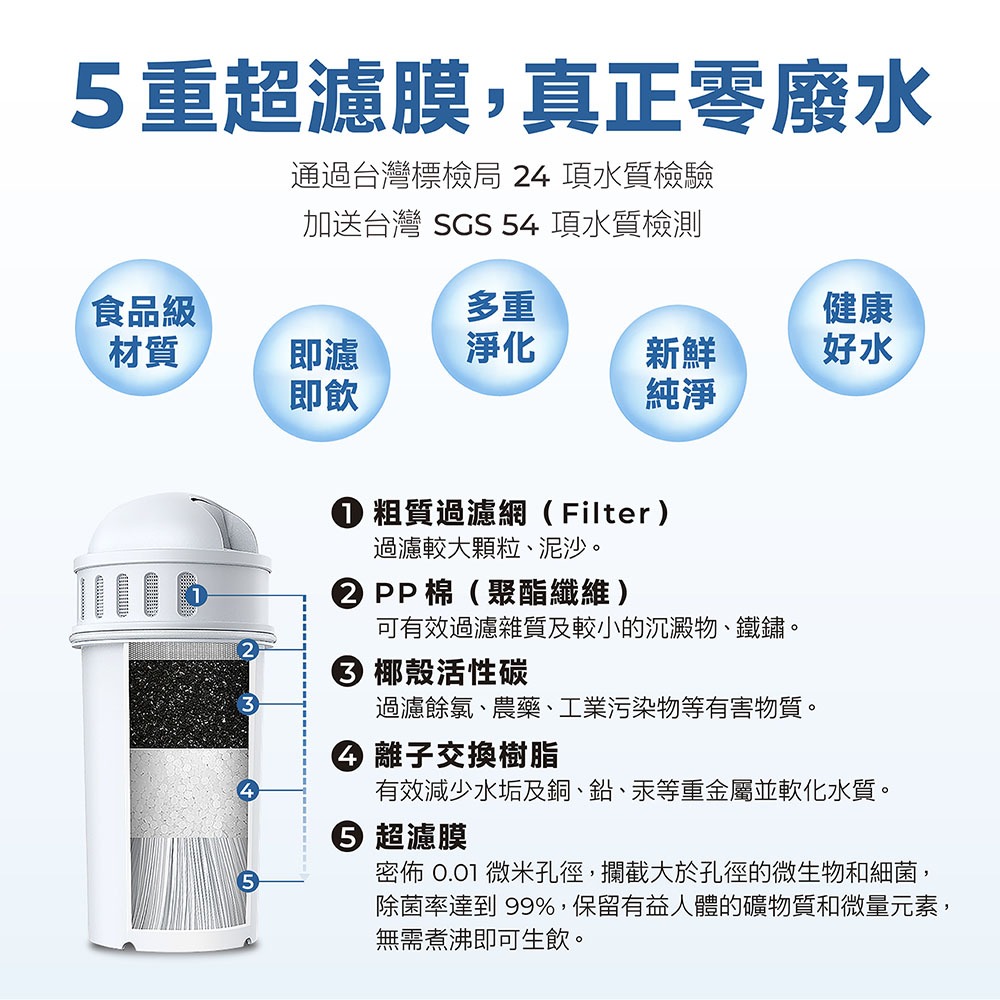 5重超濾膜，真正零廢水

通過台灣標檢局 24 項水質檢驗
加送台灣 SGS 54 項水質檢測

食品級材質

即濾即飲

多重淨化

新鮮純淨

健康好水

1
2
3
4
5

❶ 粗質過濾網（Filter）
過濾較大顆粒、泥沙。

❷ PP 棉（聚酯纖維）
可有效過濾雜質及較小的沉澱物、鐵鏽。

❸ 椰殼活性碳
過濾餘氯、農藥、工業污染物等有害物質。

❹ 離子交換樹脂
有效減少水垢及銅、鉛、汞等重金屬並軟化水質。

❺ 超濾膜
密佈 0.01 微米孔徑，攔截大於孔徑的微生物和細菌，除菌率達到 99%，保留有益人體的礦物質和微量元素，無需煮沸即可生飲。