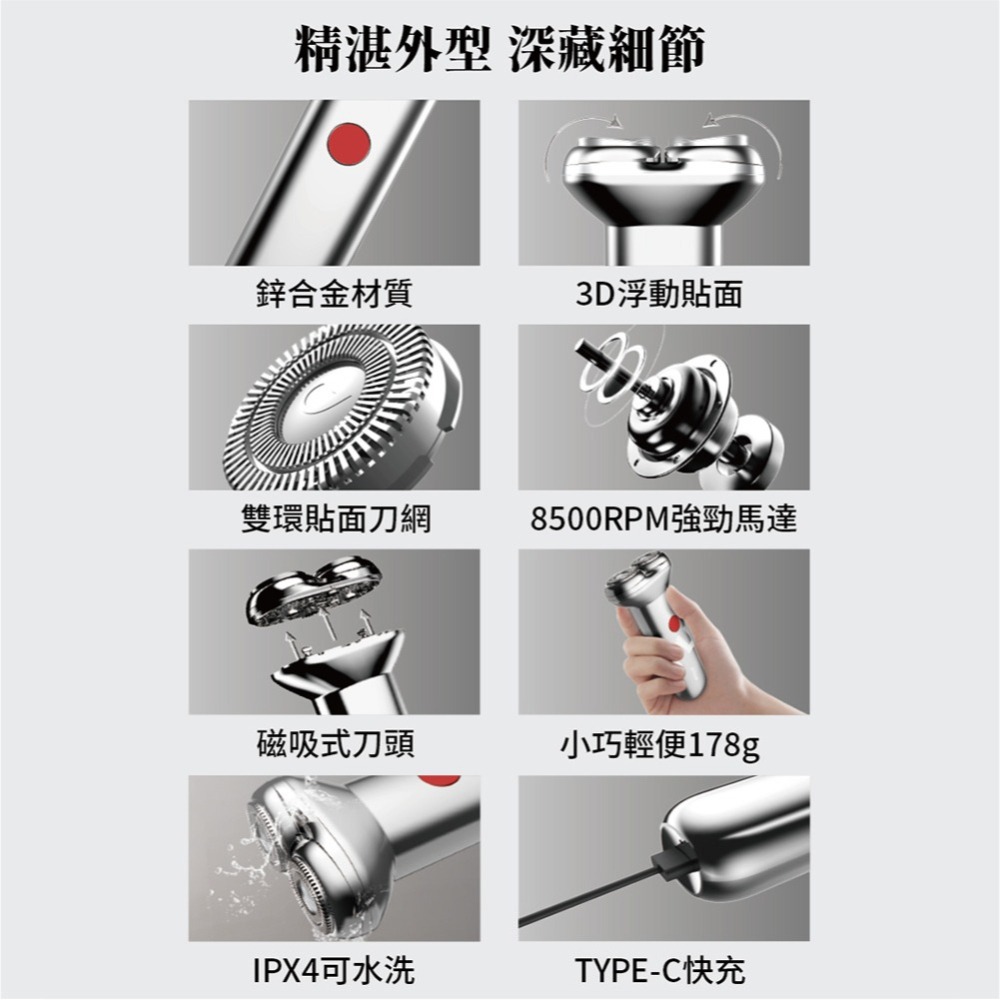 精湛外型 深藏細節

鋅合金材質

3D浮動貼面

雙環貼面刀網

8500RPM強勁馬達

磁吸式刀頭

小巧輕便178g

IPX4可水洗

TYPE-C快充