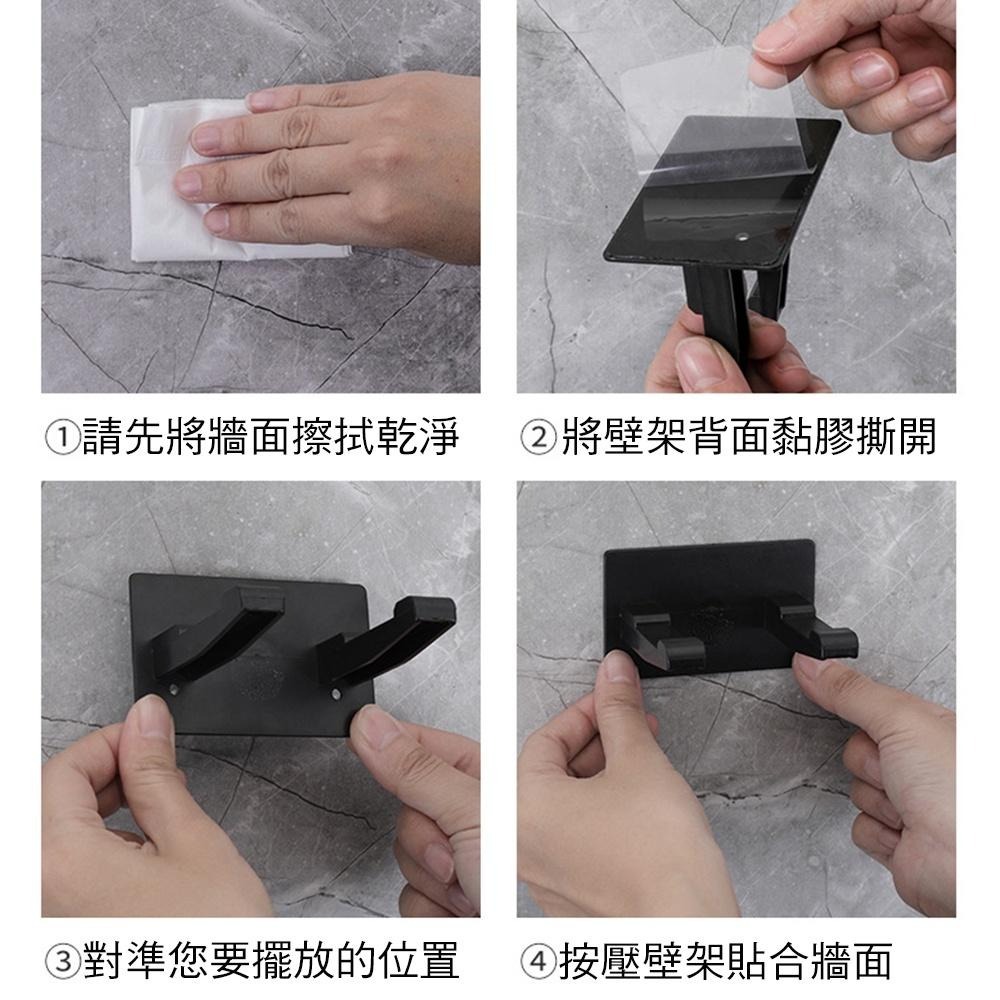 ①請先將牆面擦拭乾淨

②將壁架背面黏膠撕開

③對準您要擺放的位置

④按壓壁架貼合牆面