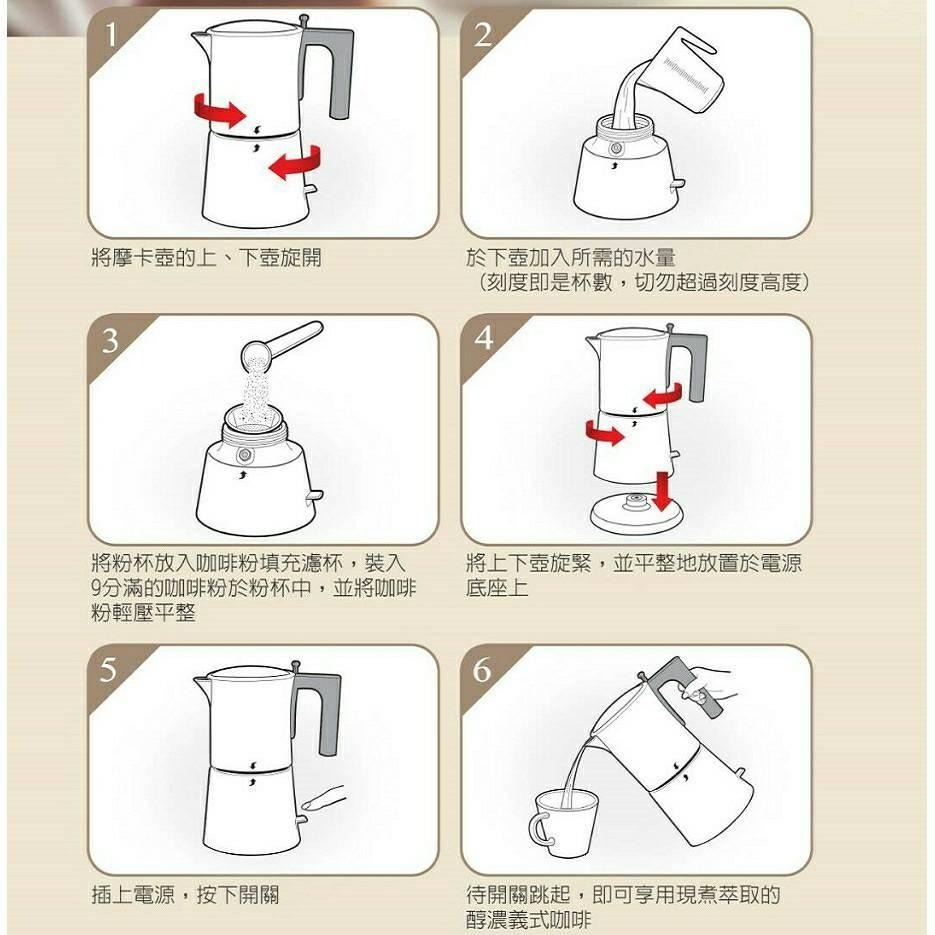 1

將摩卡壺的上、下壺旋開

2

於下壺加入所需的水量
(刻度即是杯數，切勿超過刻度高度)

3

將粉杯放入咖啡粉填充濾杯，裝入9分滿的咖啡粉於粉杯中，並將咖啡粉輕壓平整

4

將上下壺旋緊，並平整地放置於電源底座上

5

插上電源，按下開關

6

待開關跳起，即可享用現煮萃取的醇濃義式咖啡