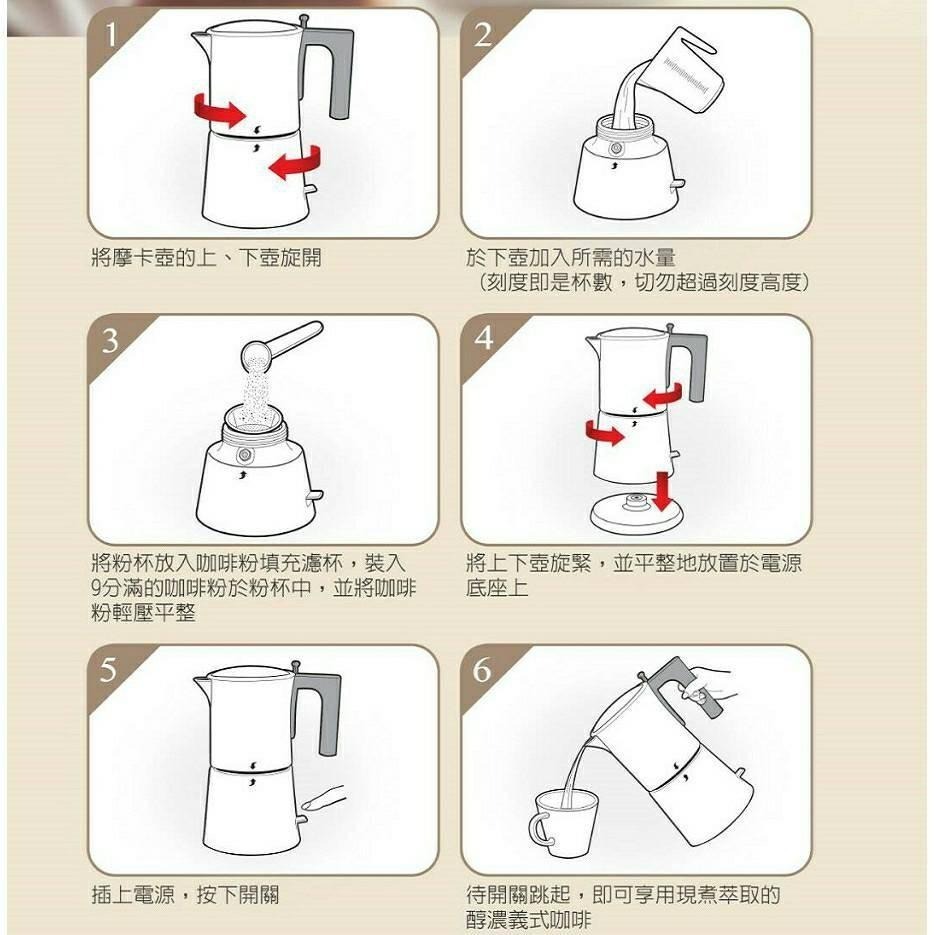 1

將摩卡壺的上、下壺旋開

2

於下壺加入所需的水量
（刻度即是杯數，切勿超過刻度高度）

3

將粉杯放入咖啡粉填充濾杯，裝入9分滿的咖啡粉於粉杯中，並將咖啡粉輕壓平整

4

將上下壺旋緊，並平整地放置於電源底座上

5

插上電源，按下開關

6

待開關跳起，即可享用現煮萃取的醇濃義式咖啡