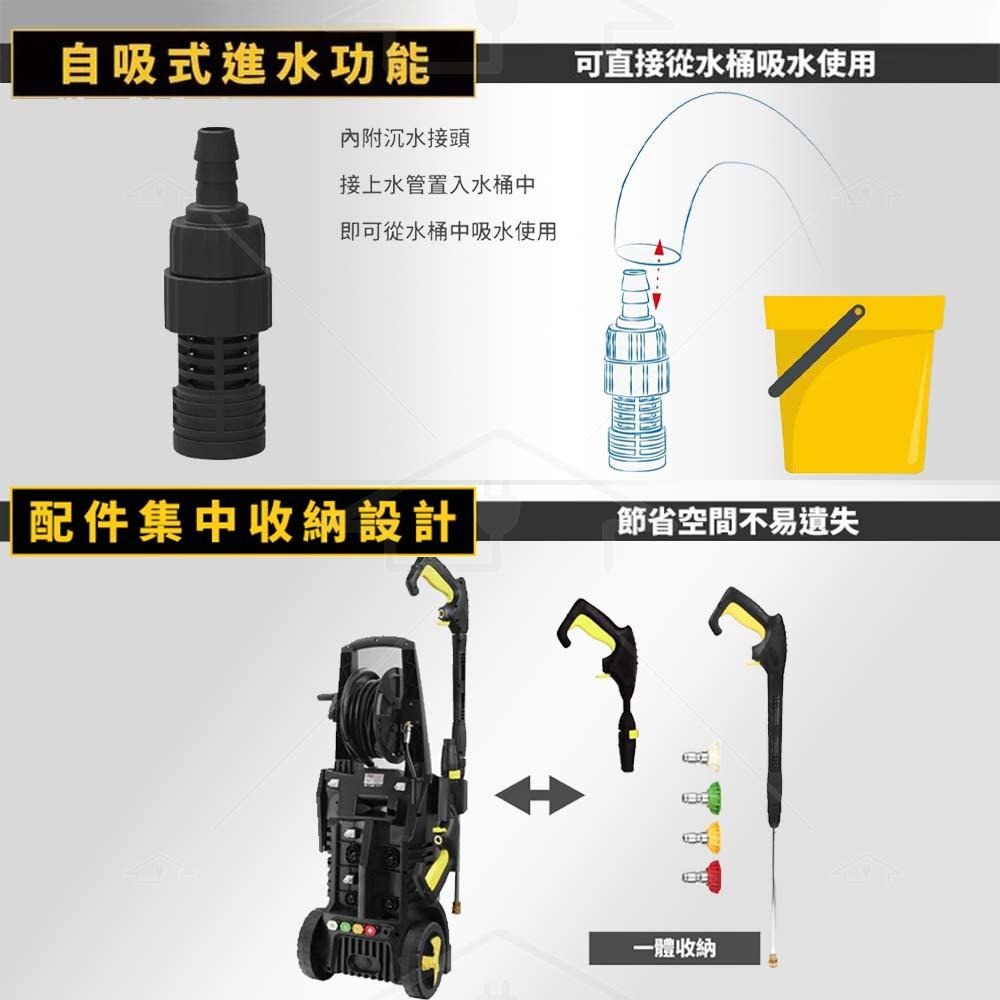 自吸式進水功能

可直接從水桶吸水使用

內附沉水接頭

接上水管置入水桶中

即可從水桶中吸水使用

配件集中收納設計

節省空間不易遺失

一體收納