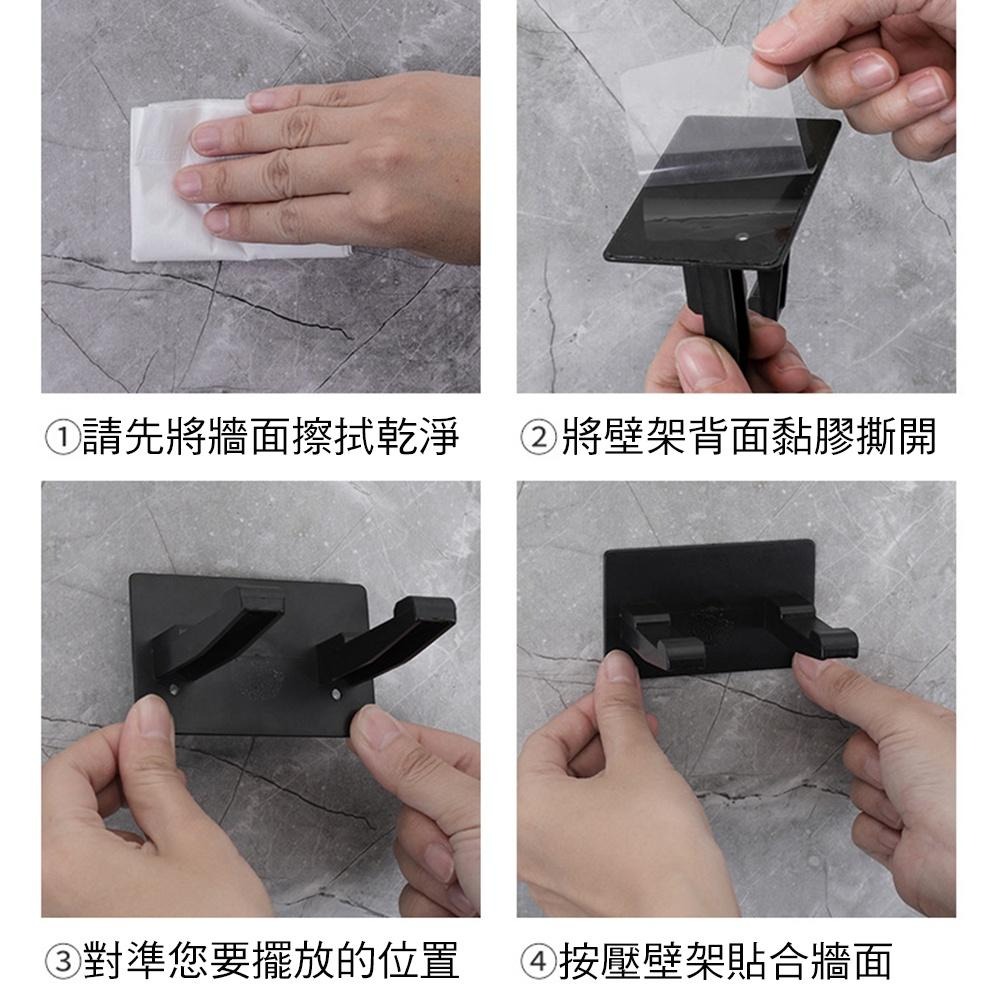 ①請先將牆面擦拭乾淨

②將壁架背面黏膠撕開

③對準您要擺放的位置

④按壓壁架貼合牆面