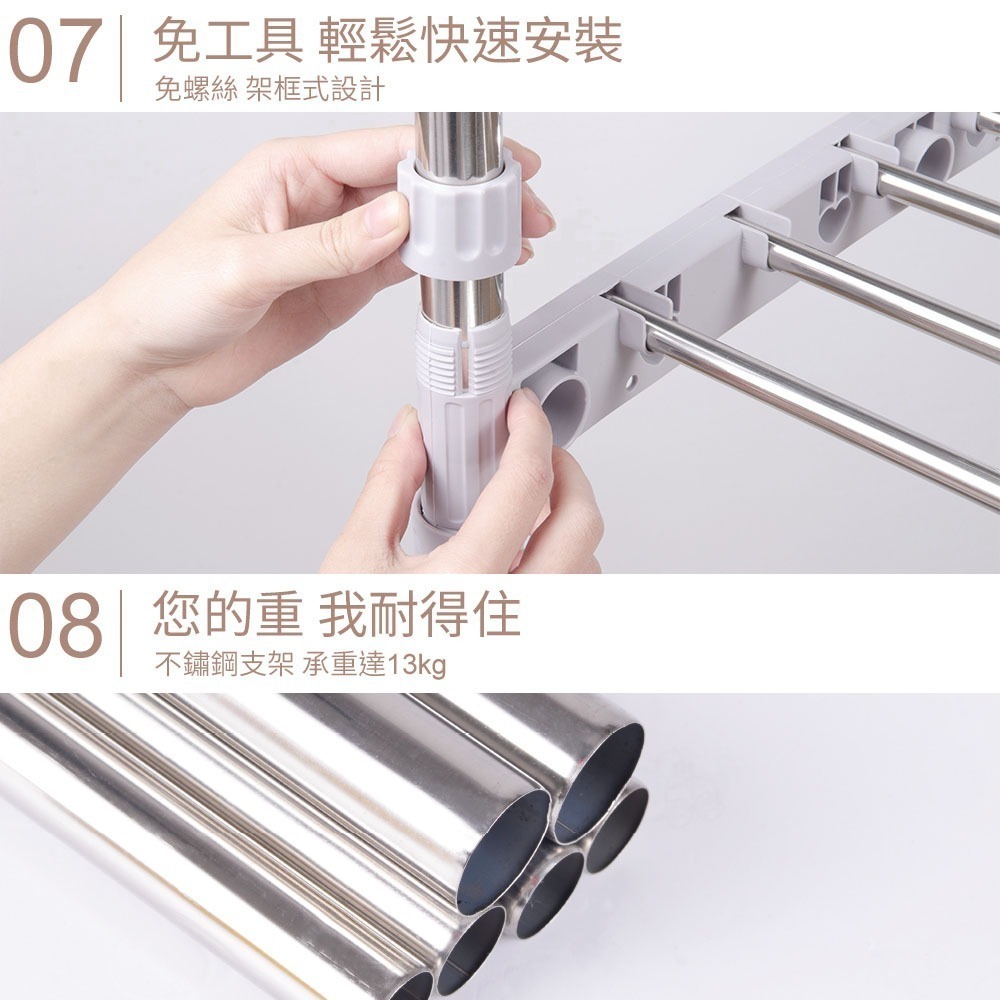 07 免工具 輕鬆快速安裝
免螺絲 架框式設計

08 您的重 我耐得住
不鏽鋼支架 承重達13kg