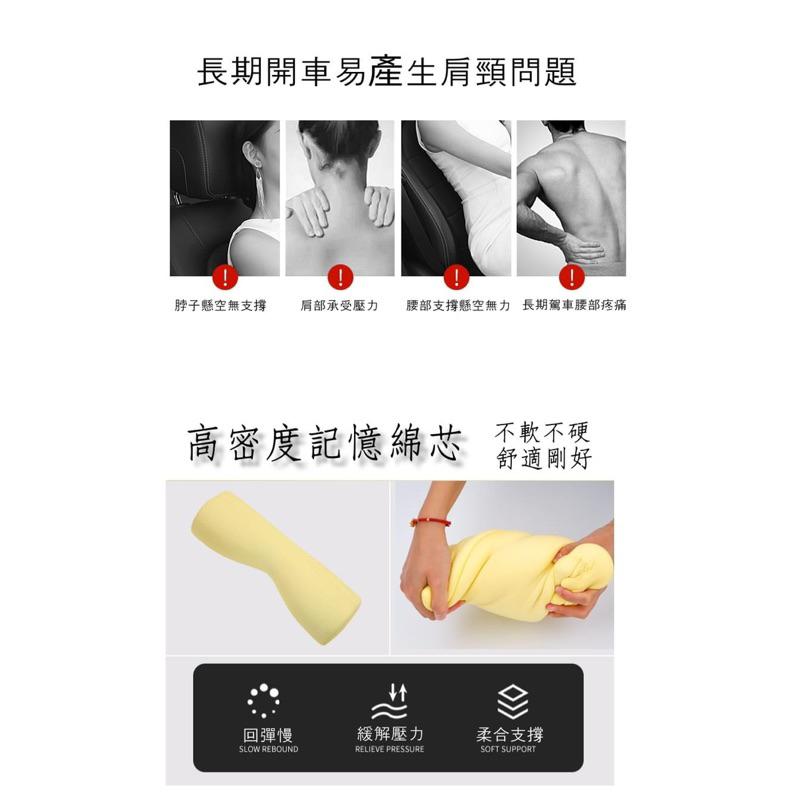 長期開車易產生肩頸問題

脖子懸空無支撐

肩部承受壓力

腰部支撐懸空無力

長期駕車腰部疼痛

高密度記憶綿芯

不軟不硬
舒適剛好

回彈慢
SLOW REBOUND

緩解壓力
RELIEVE PRESSURE

柔合支撐
SOFT SUPPORT