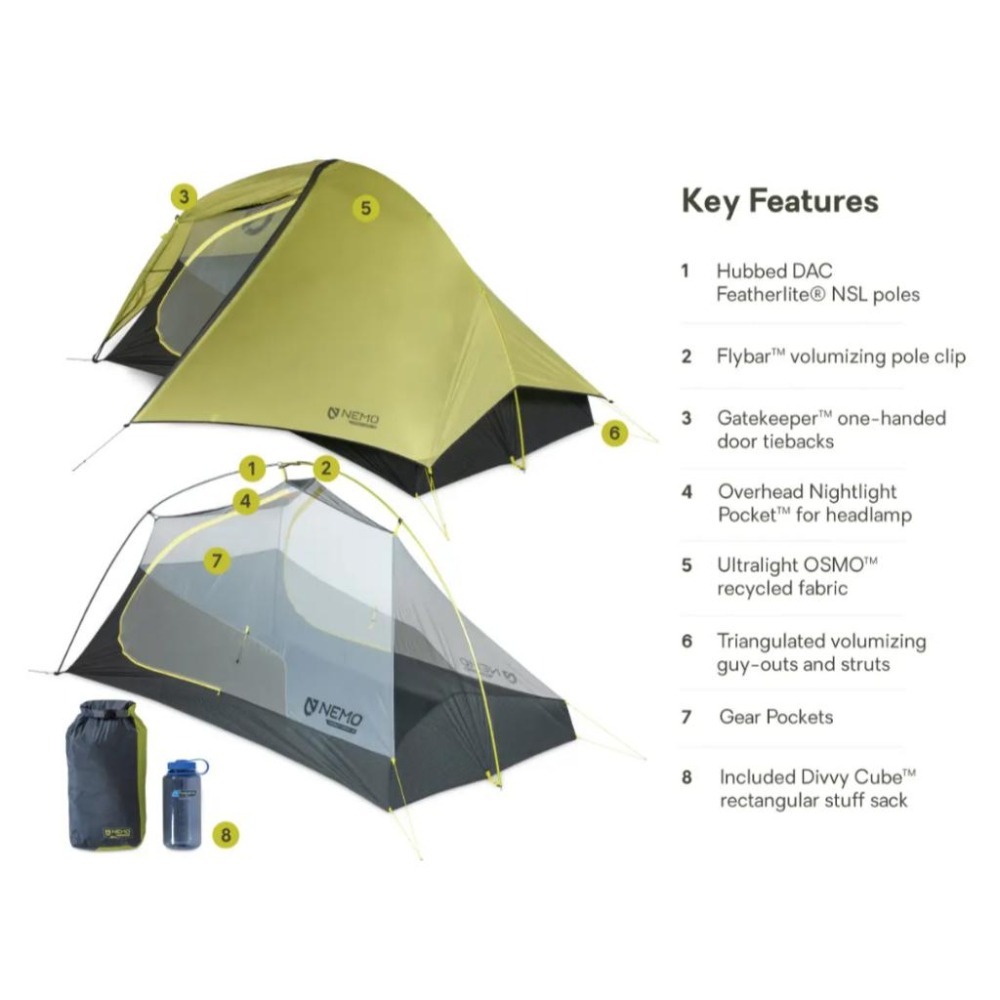 3
5
NEMO
6
1
2
4
7
NEMO
NEMO
8

Key Features

1 Hubbed DAC Featherlite® NSL poles

2 Flybar™ volumizing pole clip

3 Gatekeeper™ one-handed door tiebacks

4 Overhead Nightlight Pocket™ for headlamp

5 Ultralight OSMO™ recycled fabric

6 Triangulated volumizing guy-outs and struts

7 Gear Pockets

8 Included Divvy Cube™ rectangular stuff sack