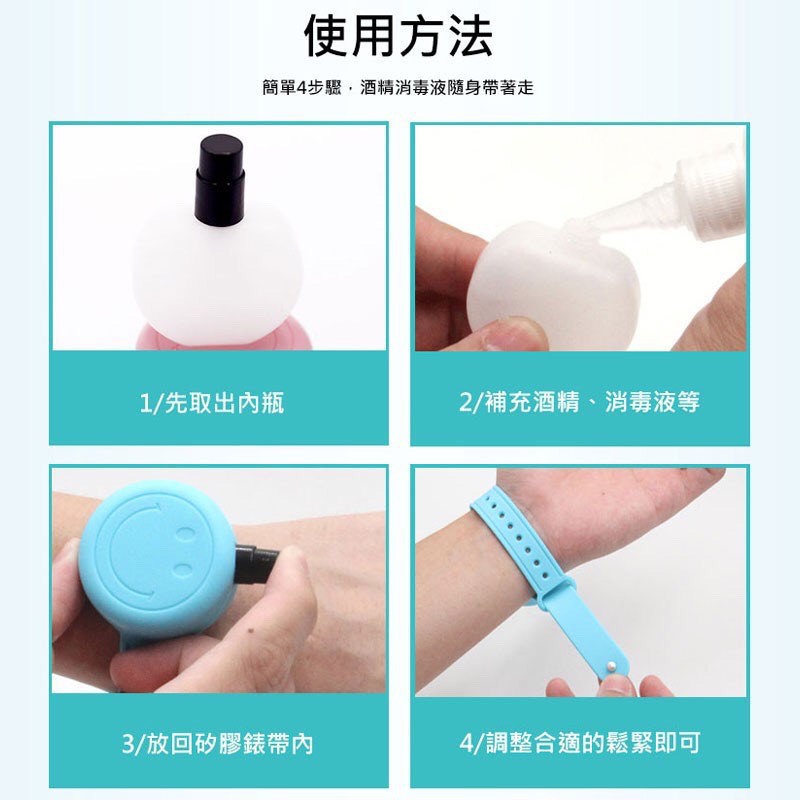 使用方法

簡單4步驟，酒精消毒液隨身帶著走

1/先取出內瓶

2/補充酒精、消毒液等

3/放回矽膠錶帶內

4/調整合適的鬆緊即可