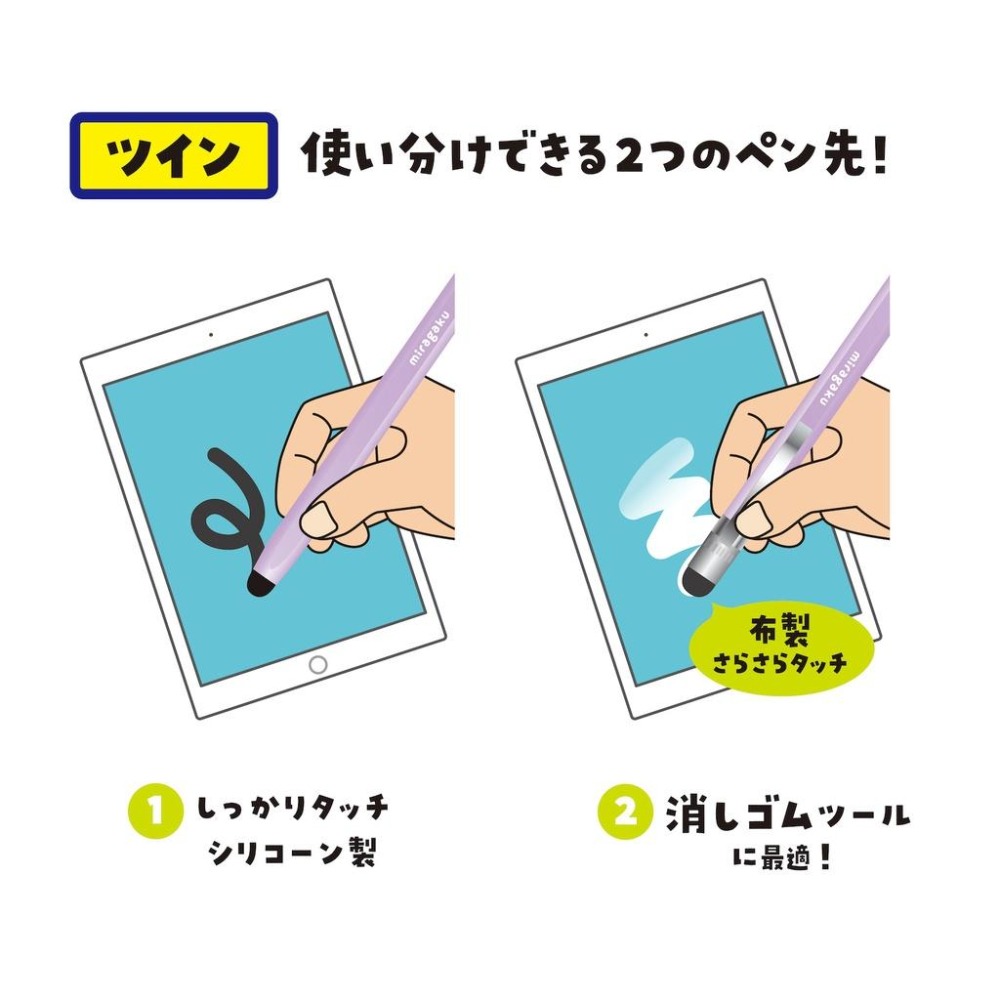 ツイン 使い分けできる2つのペン先!

miragaku

miragaku

布製
さらさらタッチ

1 しっかりタッチ
シリコーン製

2 消しゴムツール
に最適!