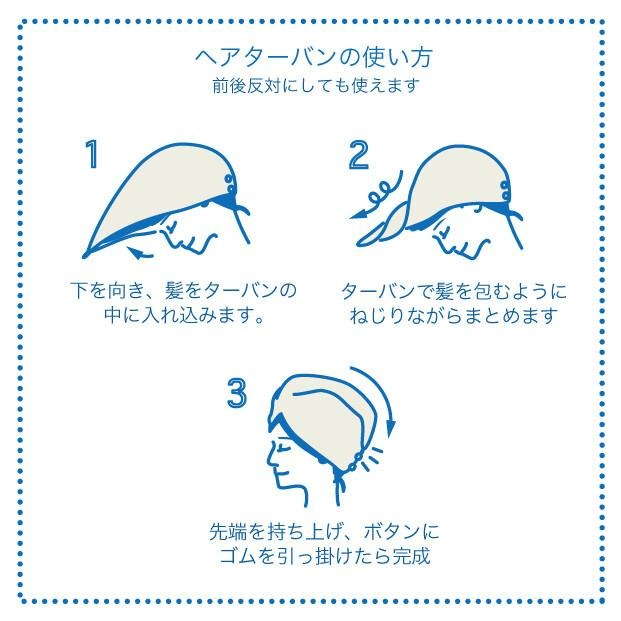 ヘアターバンの使い方
前後反対にしても使えます

1

下を向き、髪をターバンの中に入れ込みます。

2

ターバンで髪を包むようにねじりながらまとめます

3

先端を持ち上げ、ボタンにゴムを引っ掛けたら完成