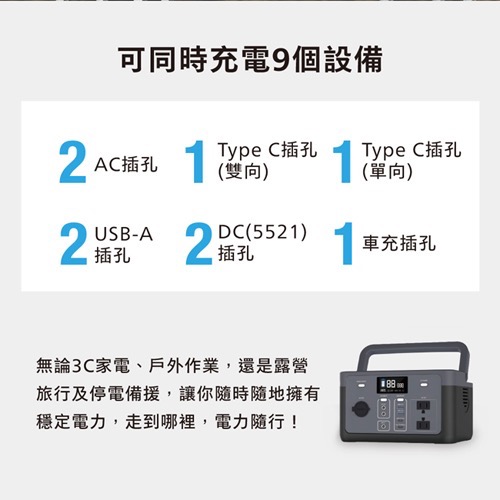 可同時充電9個設備

2 AC插孔

1 Type C插孔 (雙向)

1 Type C插孔 (單向)

2 USB-A 插孔

2 DC(5521) 插孔

1 車充插孔

無論3C家電、戶外作業，還是露營旅行及停電備援，讓你隨時隨地擁有穩定電力，走到哪裡，電力隨行！