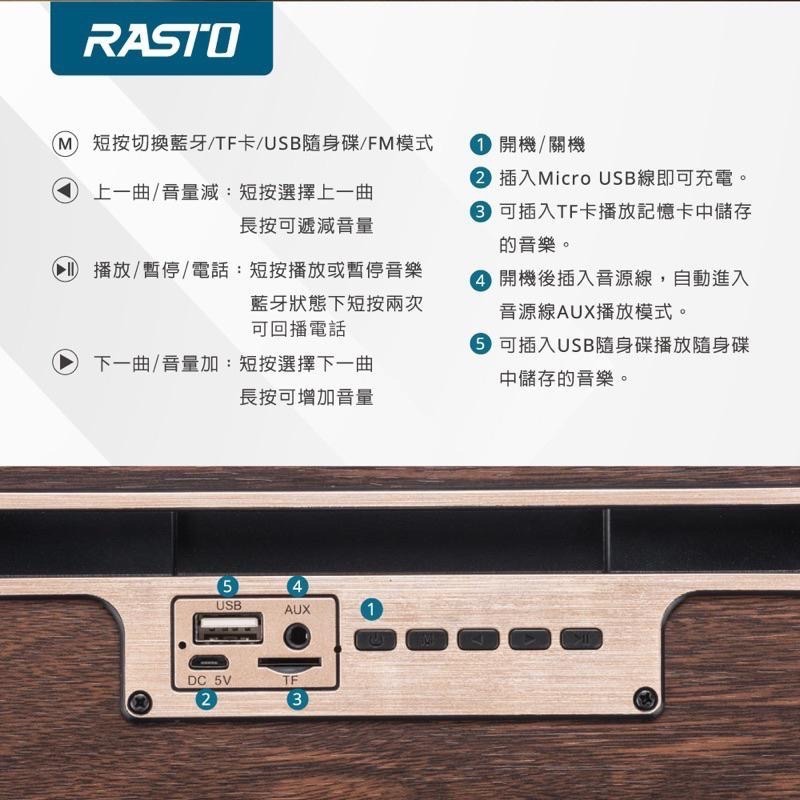 RASTO

M 短按切換藍牙/TF卡/USB隨身碟/FM模式

上一曲/音量減：短按選擇上一曲
長按可遞減音量

播放/暫停/電話：短按播放或暫停音樂
藍牙狀態下短按兩次
可回播電話

下一曲/音量加：短按選擇下一曲
長按可增加音量

1 開機/關機

2 插入Micro USB線即可充電。

3 可插入TF卡播放記憶卡中儲存的音樂。

4 開機後插入音源線，自動進入音源線AUX播放模式。

5 可插入USB隨身碟播放隨身碟中儲存的音樂。

5 USB
4 AUX
1
DC 5V
2
TF
3